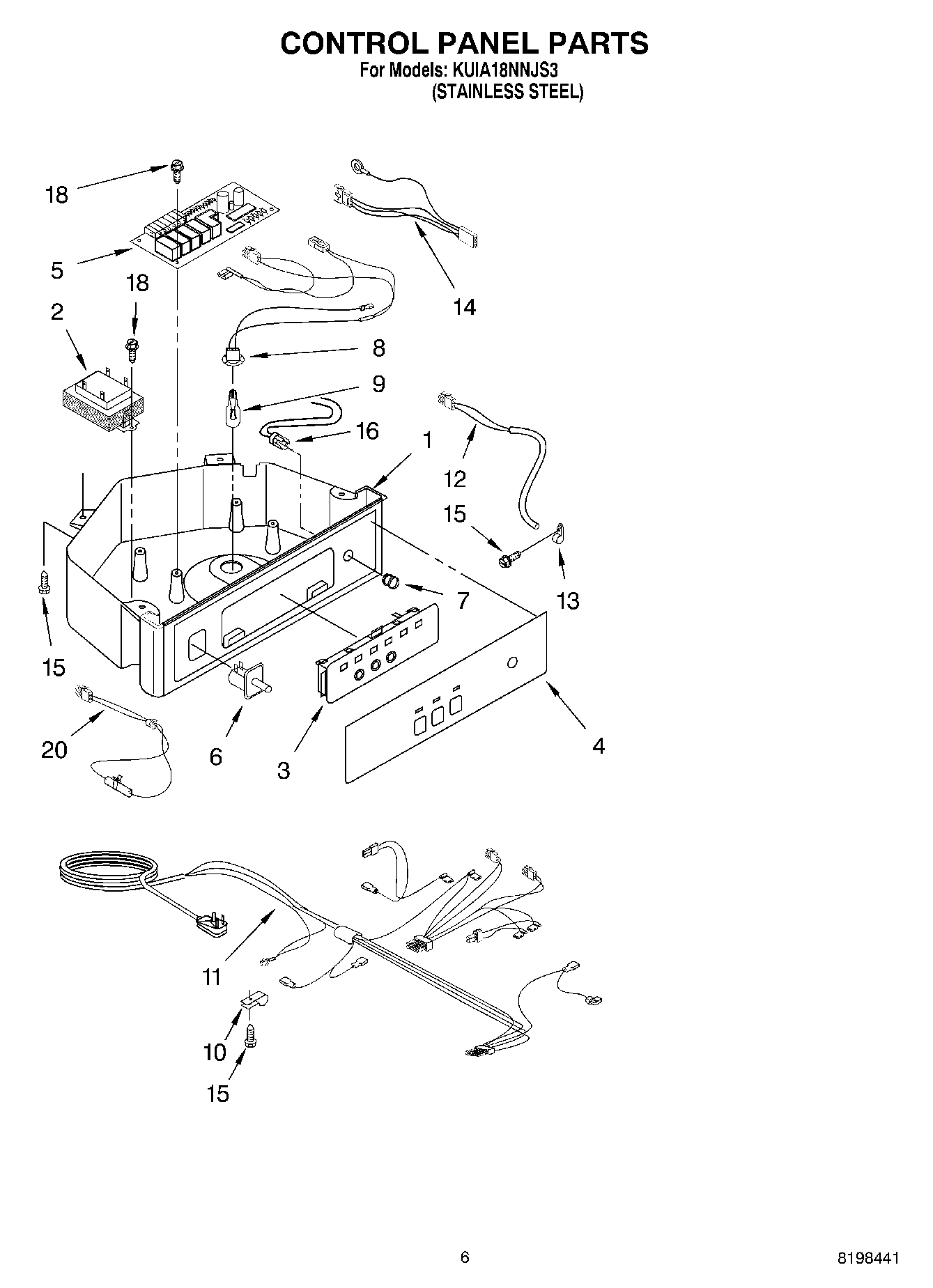 CONTROL PANEL PARTS
For Models: KUIA18NNJS3
(STAINLESS STEEL)

18
5
18
2
14
8
9
16
1
12
15
13
7
15
20
6
3
4
11
10
15

6
8198441