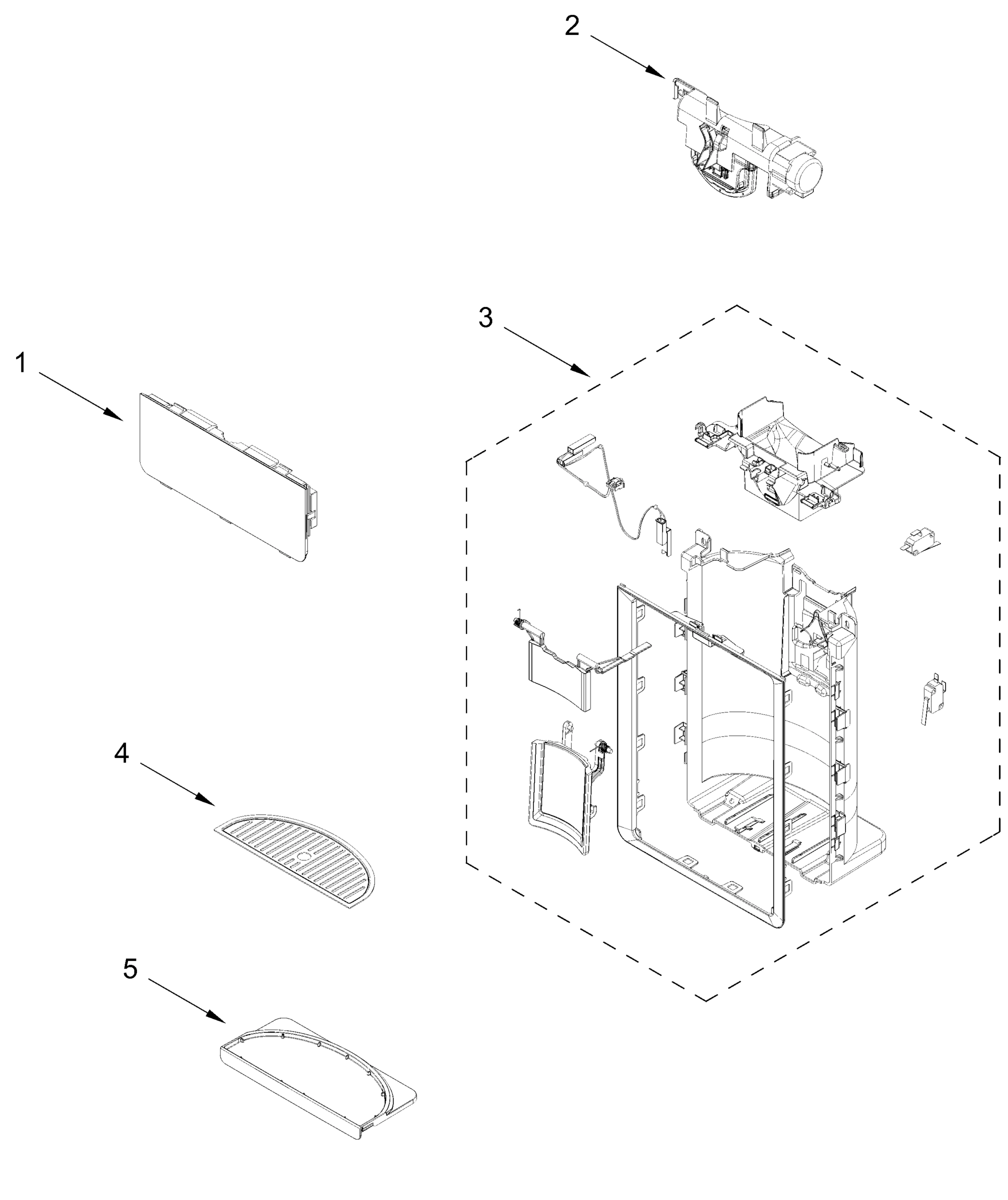 2

3

1

4

5