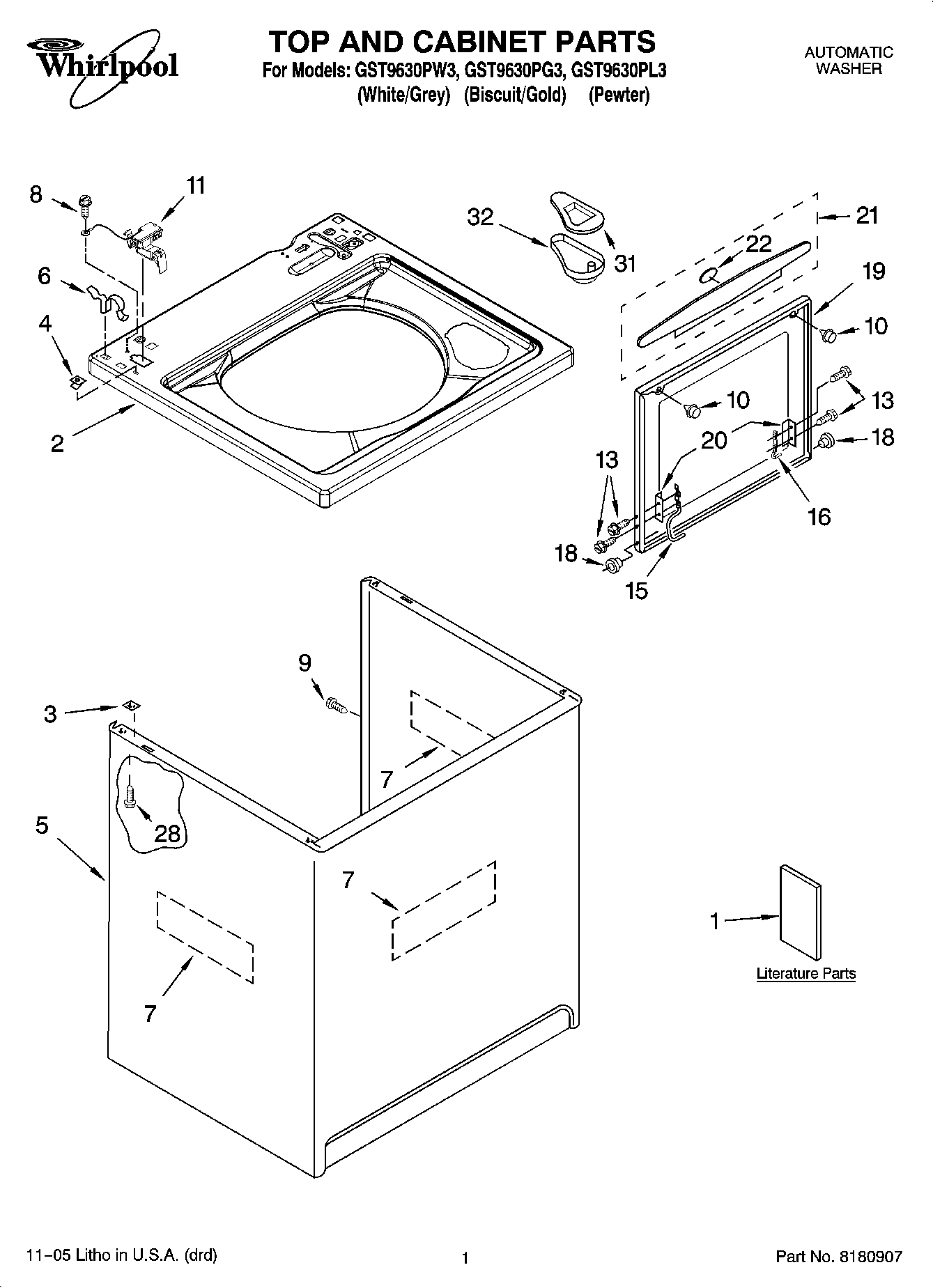 Whirlpool

TOP AND CABINET PARTS

For Models: GST9630PW3, GST9630PG3, GST9630PL3
(White/Grey) (Biscuit/Gold) (Pewter)

AUTOMATIC WASHER

8
11
6
4
2
32
31
21
22
19
10
10
13
20
18
13
16
18
15
9
3
7
28
5
7
7
1
Literature Parts

11–05 Litho in U.S.A. (drd)

1

Part No. 8180907