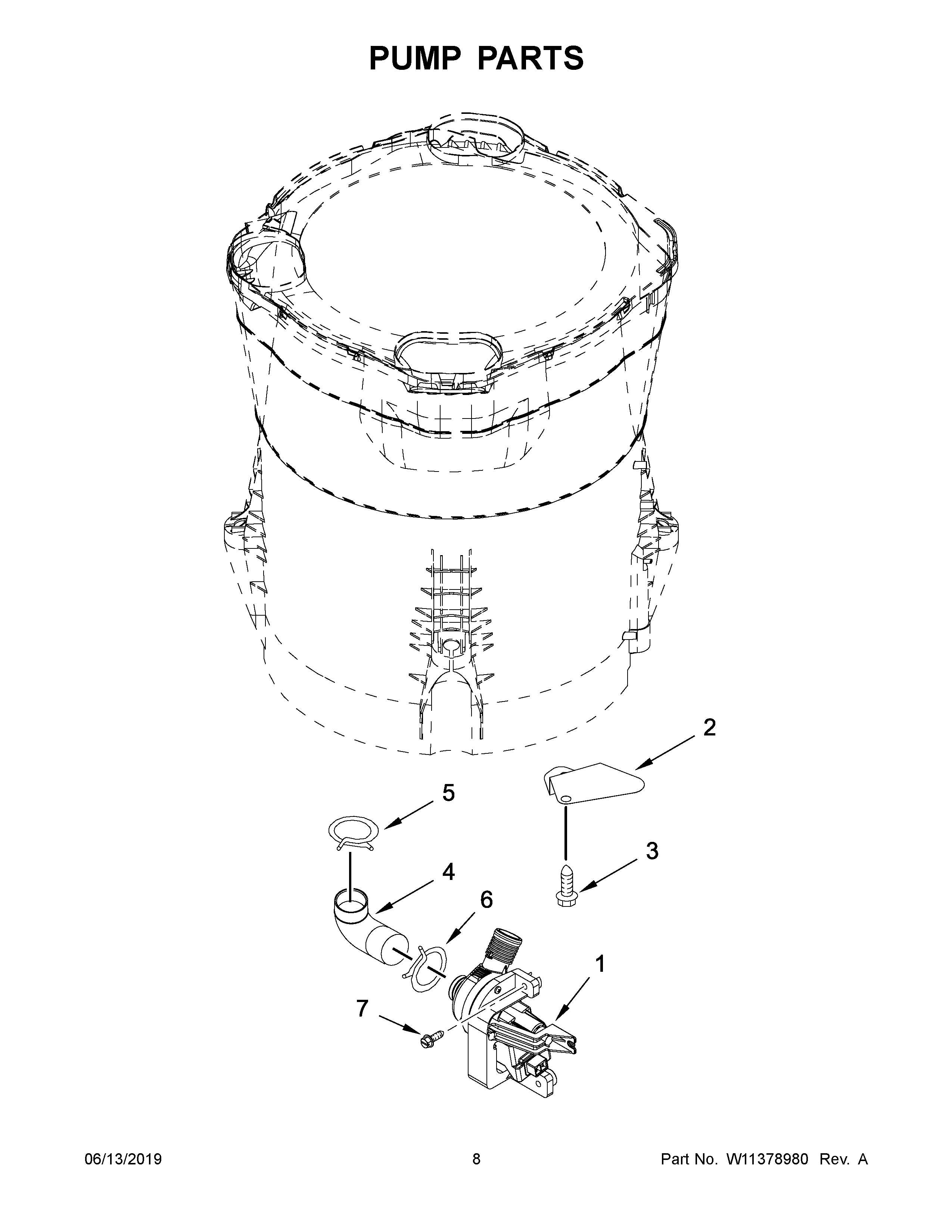 PUMP PARTS

2

5

3

4

6

1

7

06/13/2019 8 Part No. W11378980 Rev. A