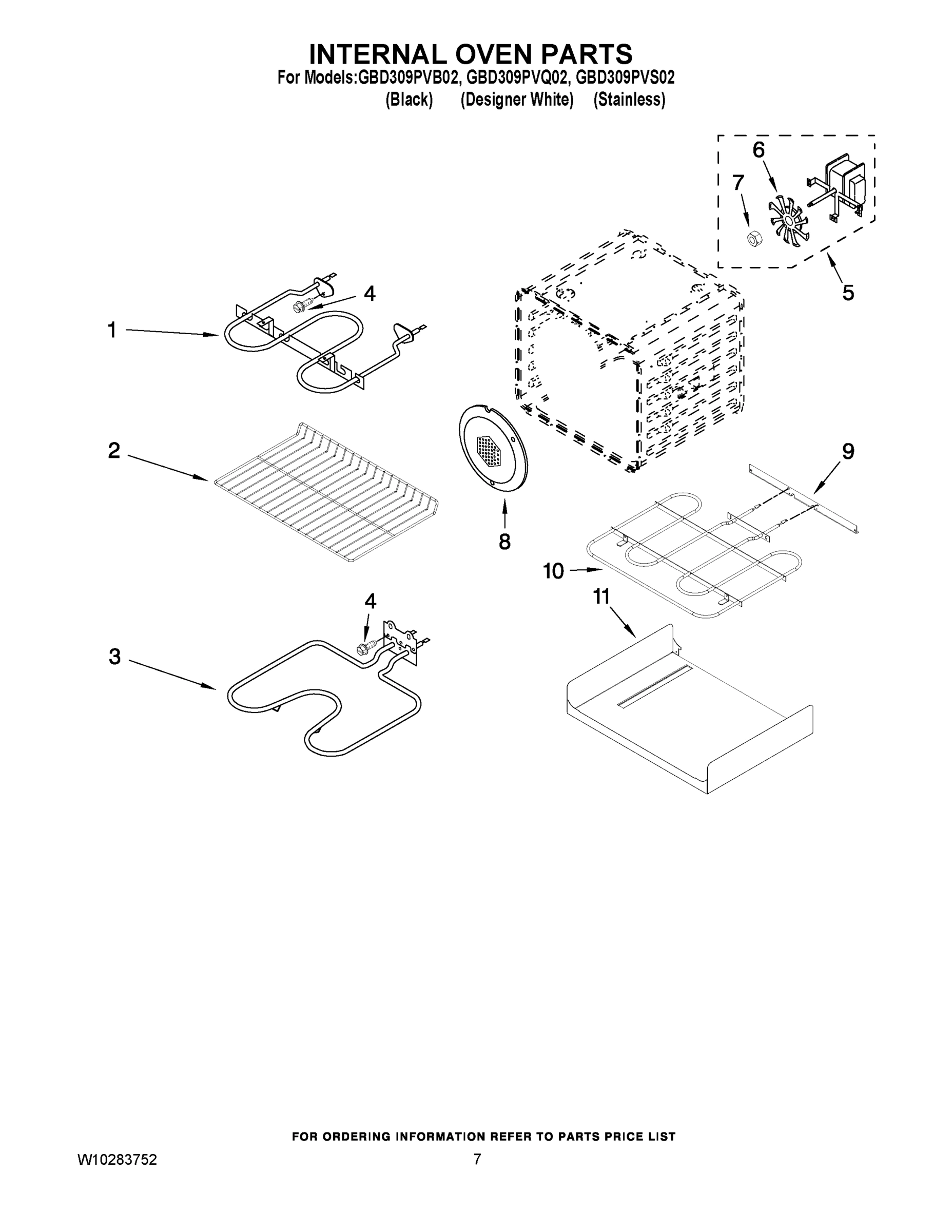 INTERNAL OVEN PARTS
For Models:GBD309PVB02, GBD309PVQ02, GBD309PVS02
(Black) (Designer White) (Stainless)

6
7
5
4
1
2
8
9
10
11
4
3

FOR ORDERING INFORMATION REFER TO PARTS PRICE LIST

W10283752
7