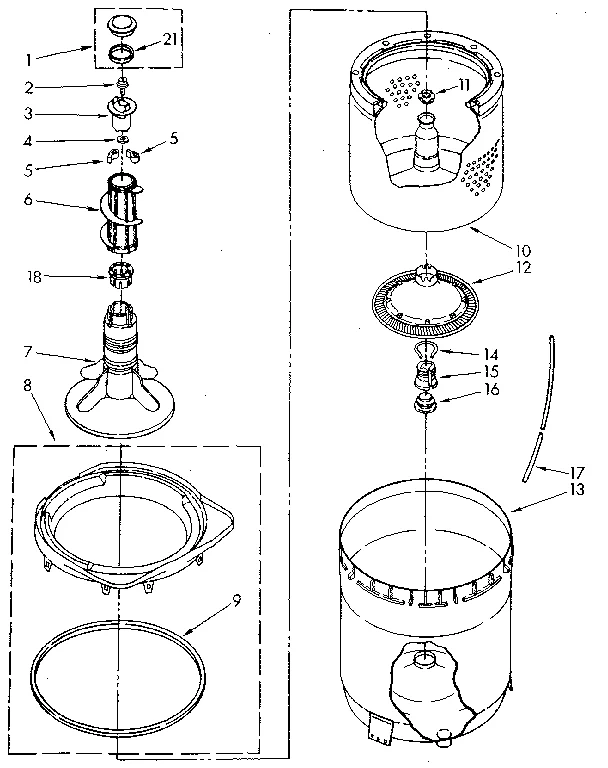 1
21
2
3
4
5
5
6
18
7
8
9
11
10
12
14
15
16
17
13