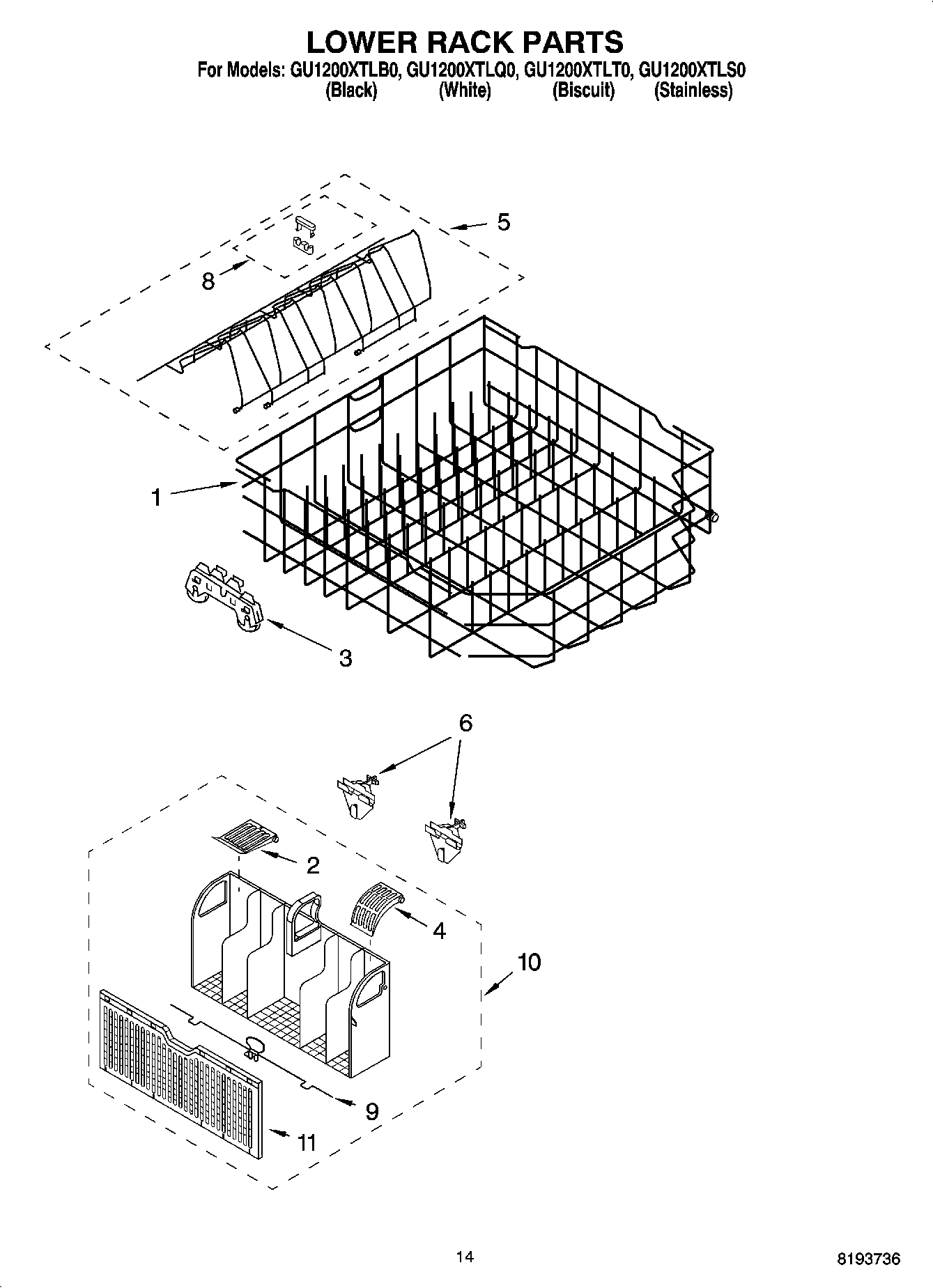 LOWER RACK PARTS

For Models: GU1200XTLB0, GU1200XTLQ0, GU1200XTLT0, GU1200XTLS0
(Black) (White) (Biscuit) (Stainless)

5

8

1

3

6

2

4

10

9

11

14

8193736