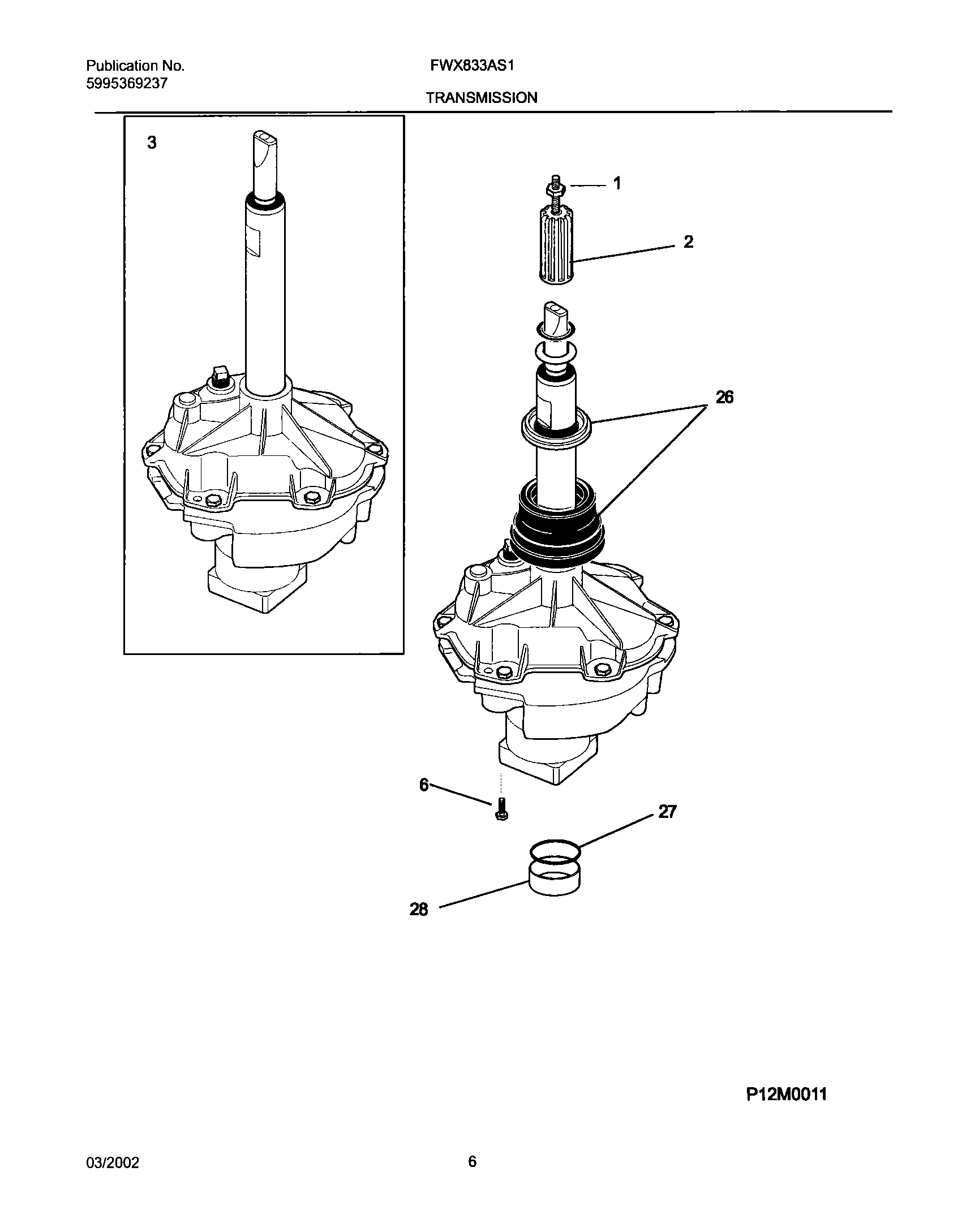 Publication No.
5995369237

FWX833AS1

TRANSMISSION

3

1

2

26

6

27

28

P12M0011

03/2002

6