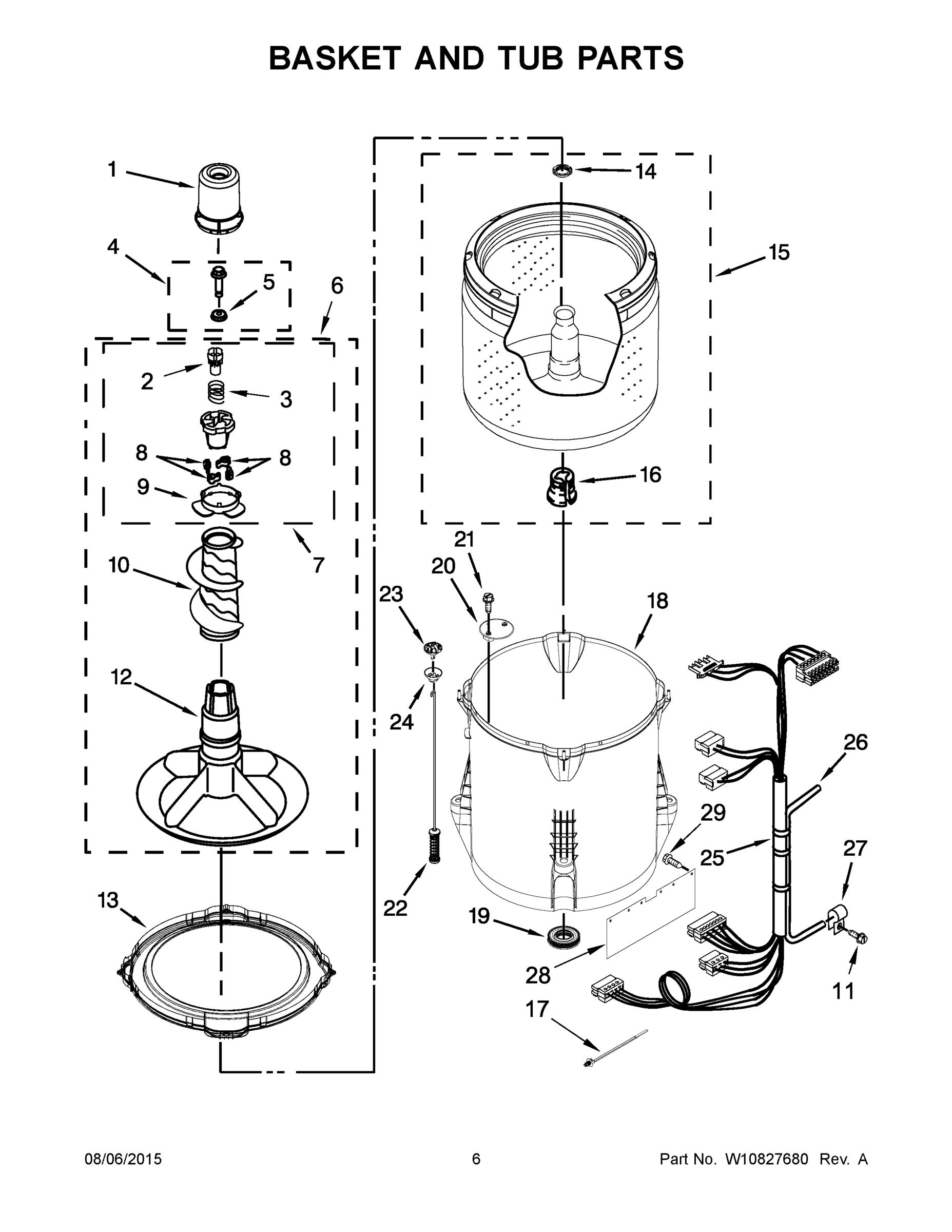 BASKET AND TUB PARTS

1
4
5
6
2
3
8
8
9
7
10
12
13
14
15
16
21
20
23
18
24
26
29
25
27
22
19
28
11
17

08/06/2015
6
Part No. W10827680 Rev. A