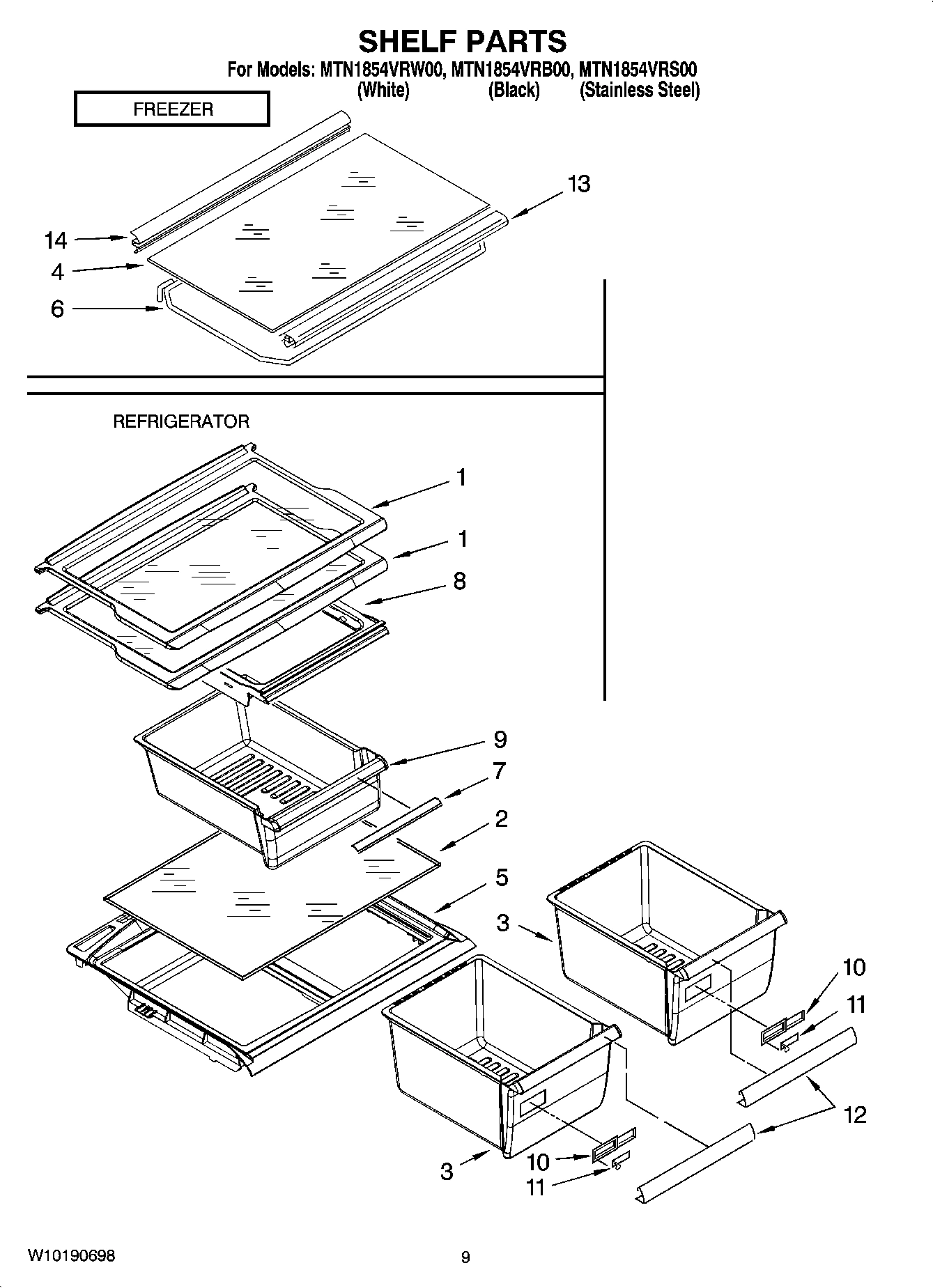 SHELF PARTS
For Models: MTN1854VRW00, MTN1854VRB00, MTN1854VRS00
(White) (Black) (Stainless Steel)

FREEZER

13
14
4
6

REFRIGERATOR

1
1
8
9
7
2
5
3
10
11
12
3
10
11

W10190698

9