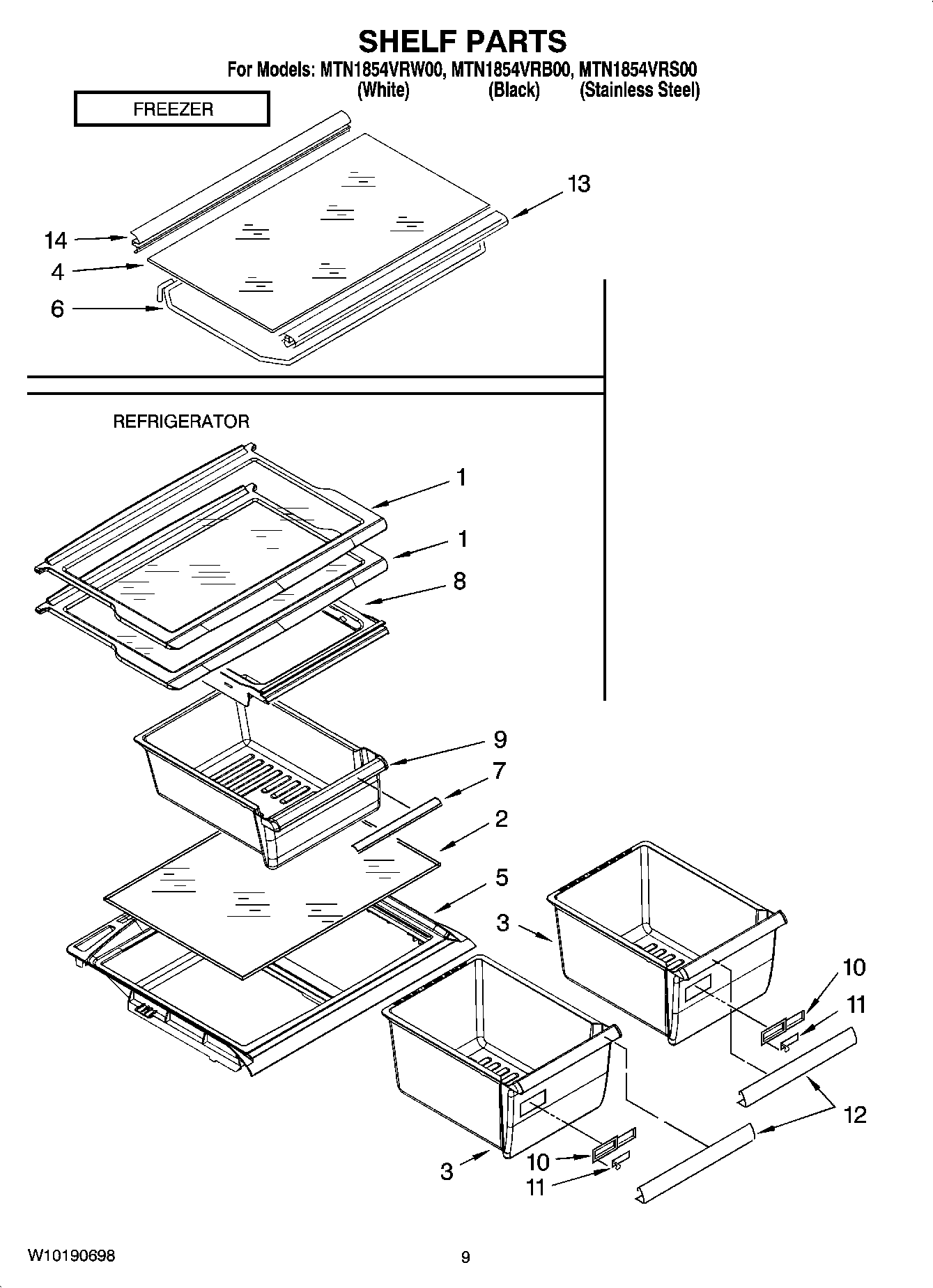 SHELF PARTS
For Models: MTN1854VRW00, MTN1854VRB00, MTN1854VRS00
(White) (Black) (Stainless Steel)

FREEZER

13
14
4
6

REFRIGERATOR

1
1
8
9
7
2
5
3
10
11
12
3
10
11

W10190698
9