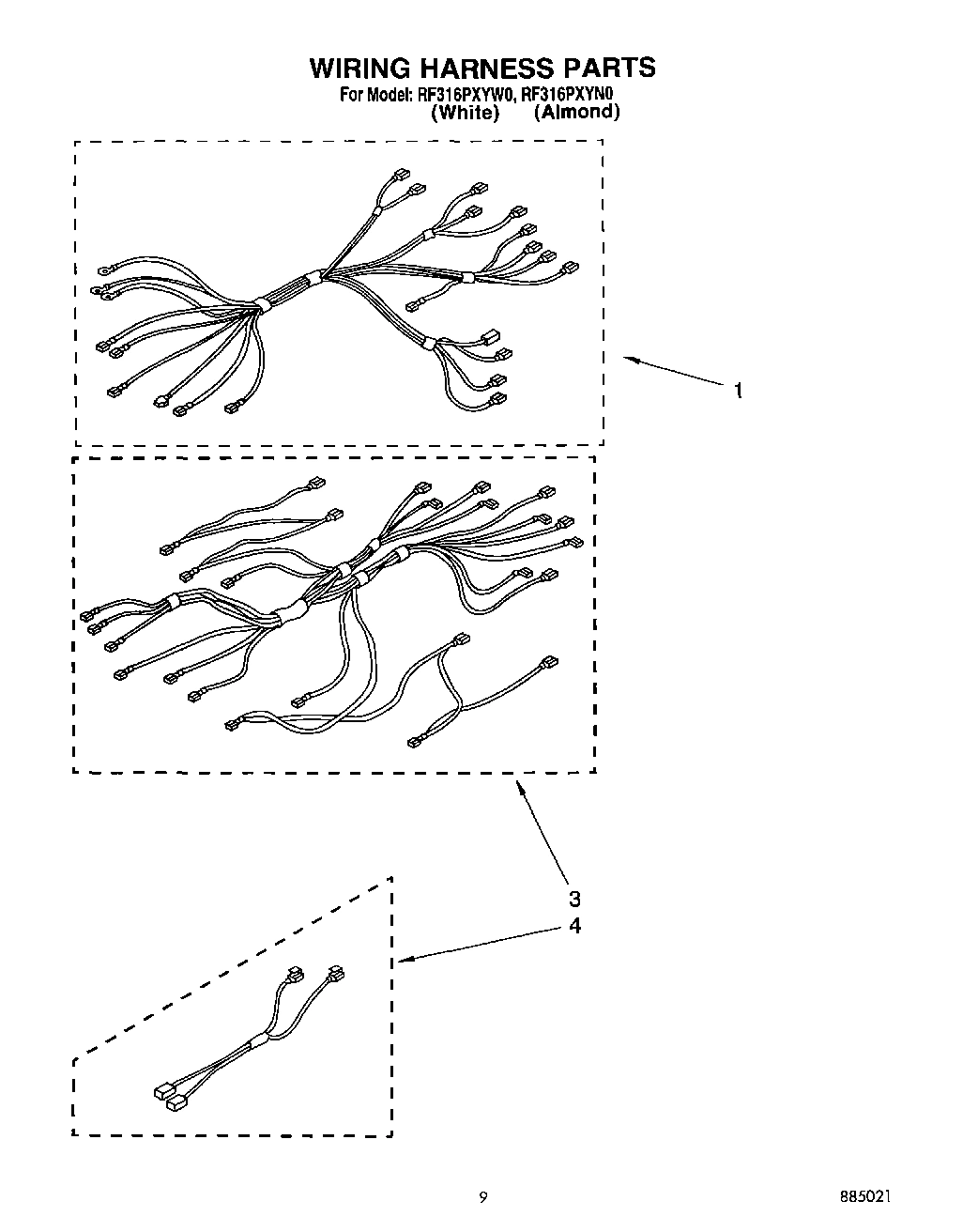 WIRING HARNESS PARTS
For Model: RF316PXYW0, RF316PXYN0
(White) (Almond)

1

3
4

9

885021