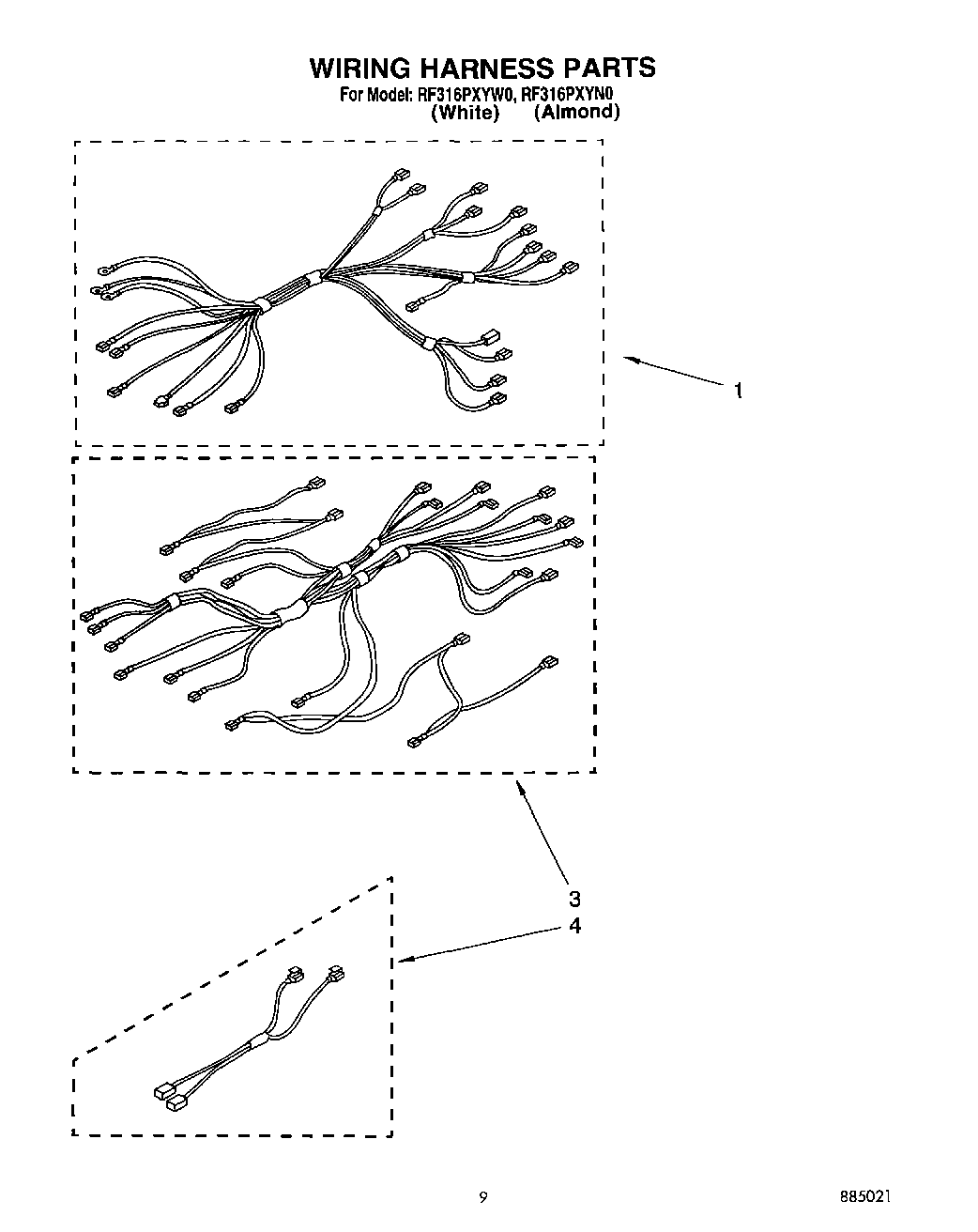 WIRING HARNESS PARTS
For Model: RF316PXYW0, RF316PXYN0
(White) (Almond)

1

3
4

9

885021