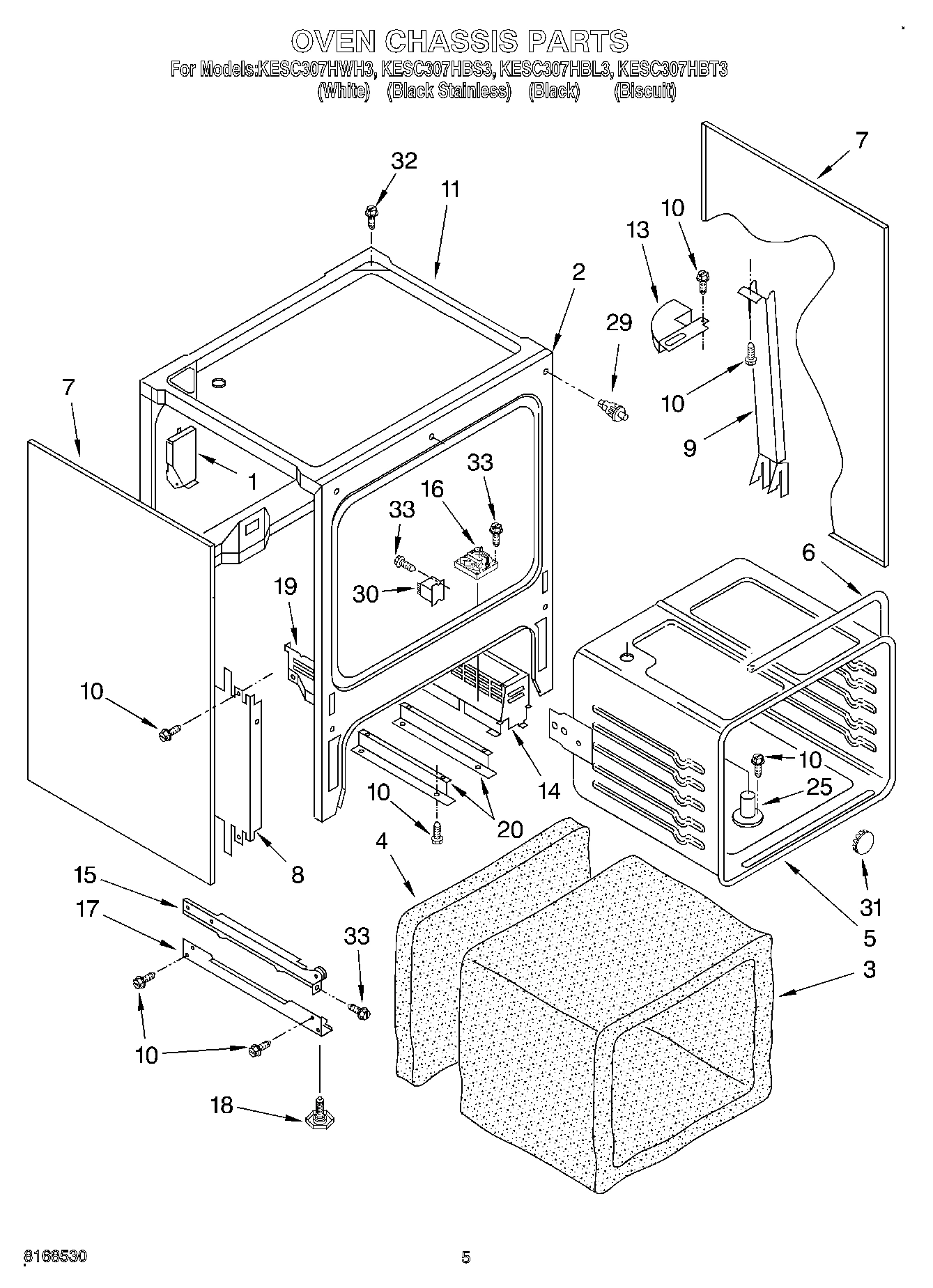 OVEN CHASSIS PARTS
For Models:KESC307HWH3, KESC307HBS3, KESC307HBL3, KESC307HBT3
(White) (Black Stainless) (Black) (Biscuit)

32
11
7
10
13
2
29
10
9
7
1
33
16
33
30
19
6
10
14
10
25
10
20
4
8
15
17
33
31
5
3
10
18

8168530
5