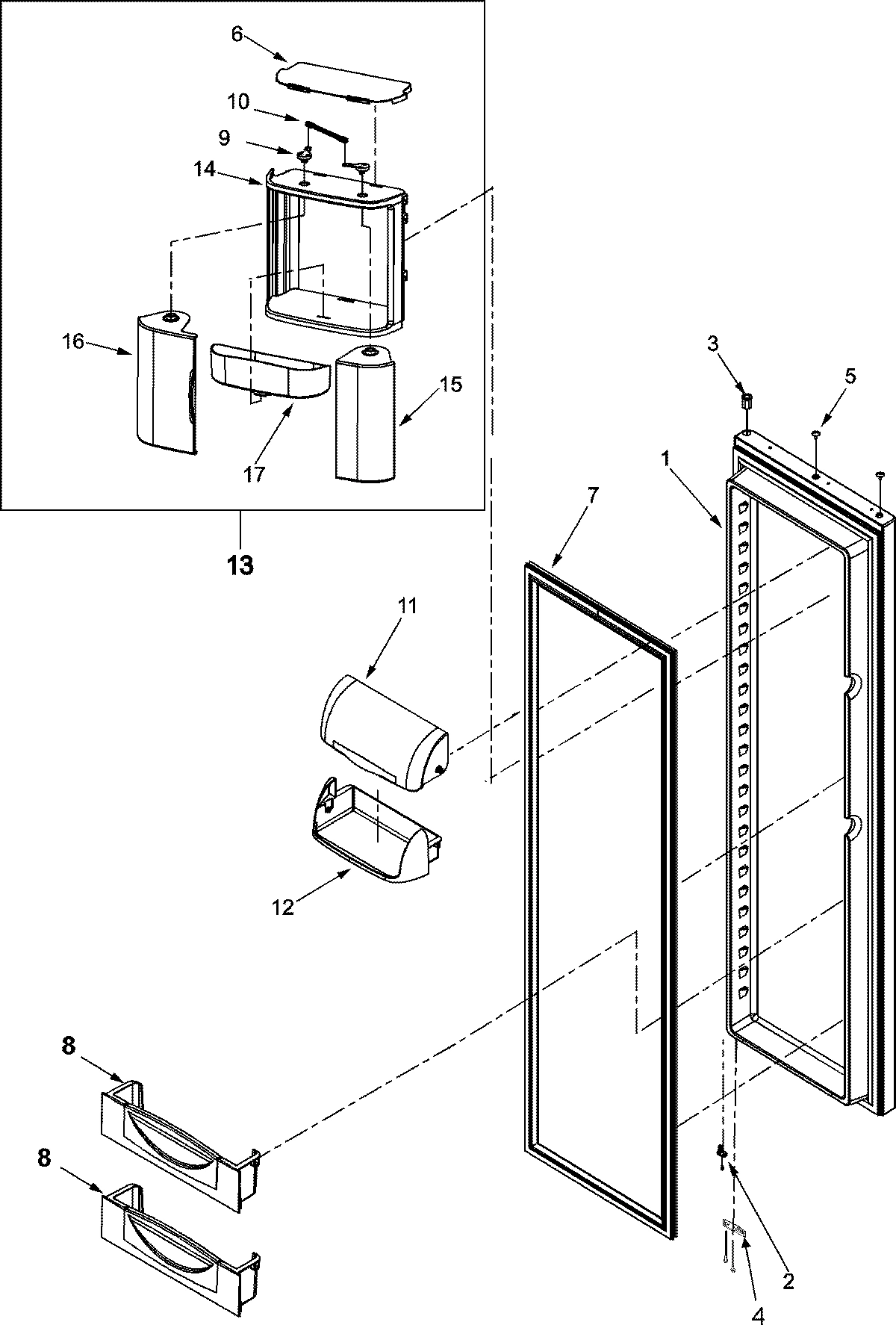 6
10
9
14
16
17
15
13
3
5
1
7
11
12
8
8
2
4