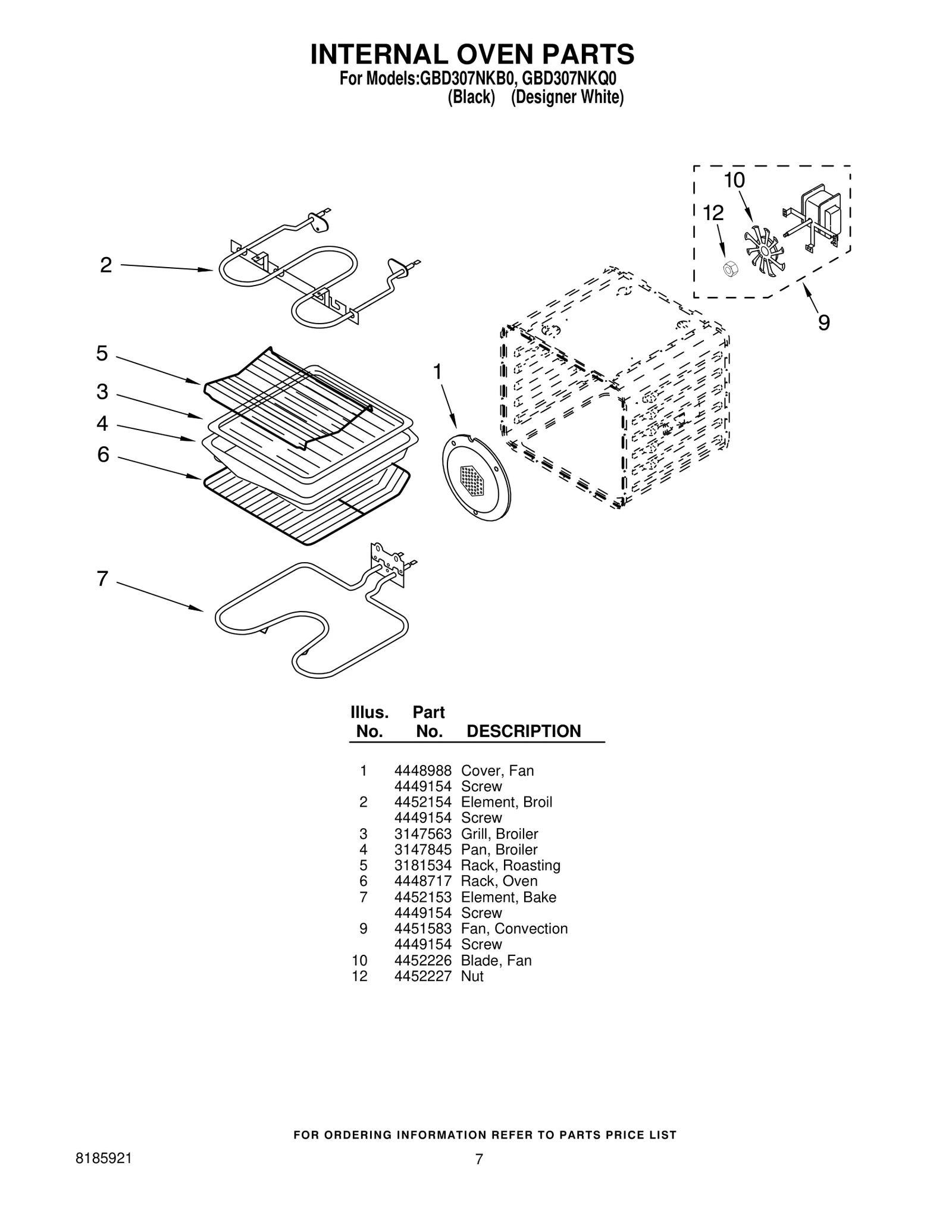 INTERNAL OVEN PARTS
For Models:GBD307NKB0, GBD307NKQ0
(Black) (Designer White)

10
12
2
9
5
1
3
4
6
7

| Illus. No. | Part No. | DESCRIPTION |
|---|---|---|
| 1 | 4448988 | Cover, Fan |
|  | 4449154 | Screw |
| 2 | 4452154 | Element, Broil |
|  | 4449154 | Screw |
| 3 | 3147563 | Grill, Broiler |
| 4 | 3147845 | Pan, Broiler |
| 5 | 3181534 | Rack, Roasting |
| 6 | 4448717 | Rack, Oven |
| 7 | 4452153 | Element, Bake |
|  | 4449154 | Screw |
| 9 | 4451583 | Fan, Convection |
|  | 4449154 | Screw |
| 10 | 4452226 | Blade, Fan |
| 12 | 4452227 | Nut |

FOR ORDERING INFORMATION REFER TO PARTS PRICE LIST

8185921
7