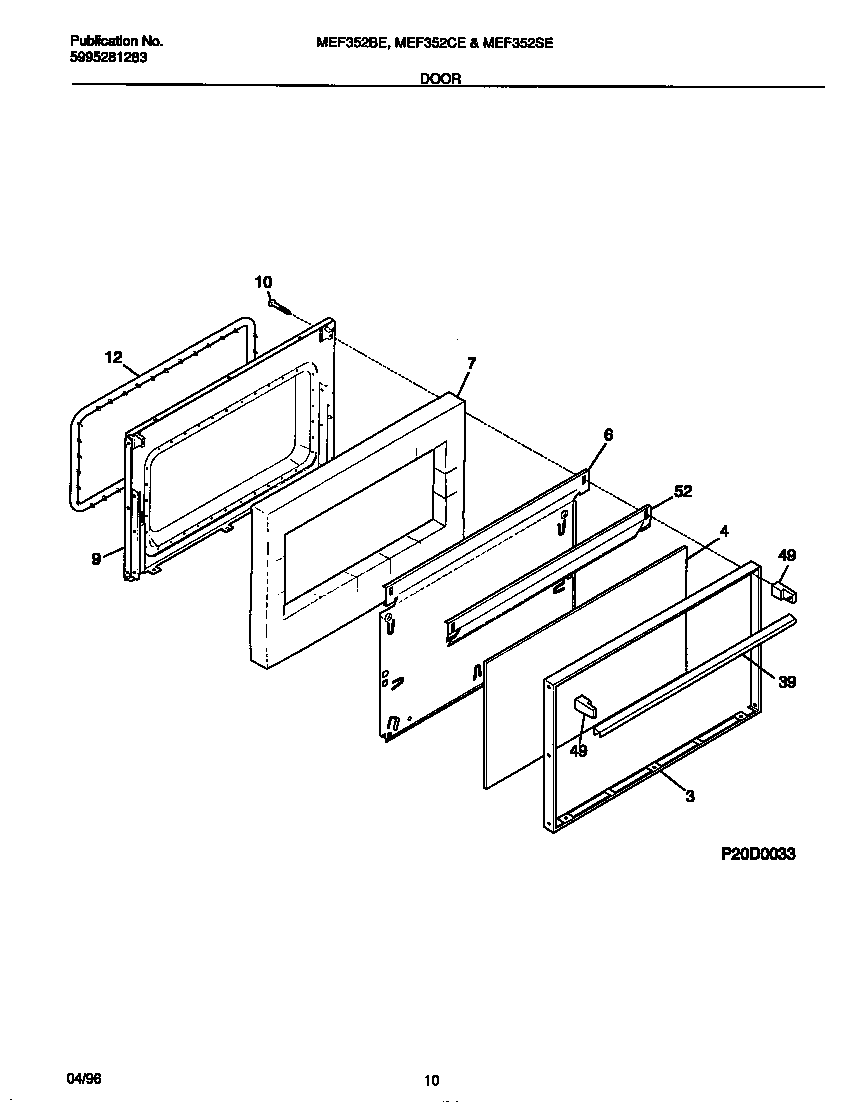 Publication No.
5995281283

MEF352BE, MEF352CE & MEF352SE

DOOR

10
12
7
6
52
4
49
9
39
49
3

P20D0033

04/96

10