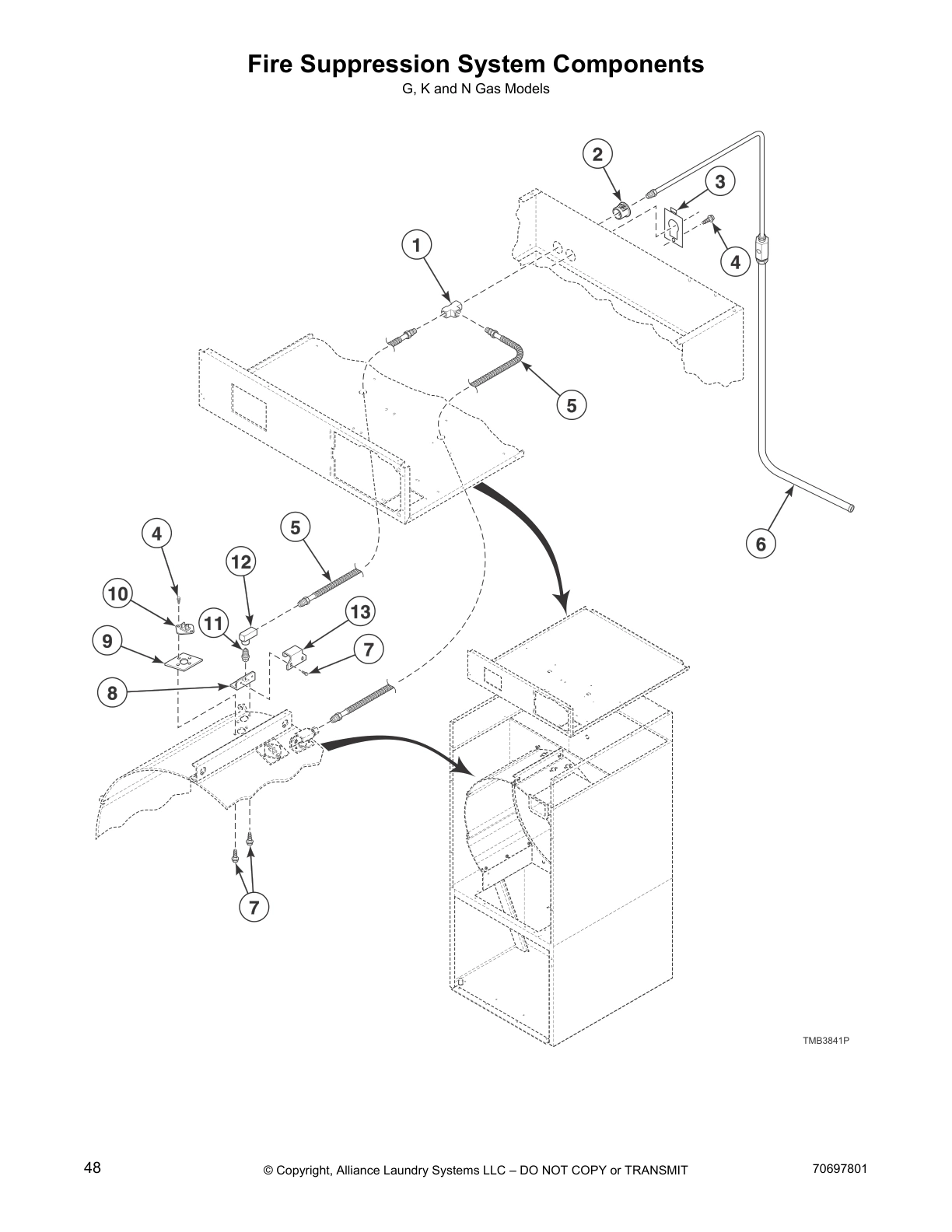 Fire Suppression System Components
G, K and N Gas Models

2
3
1
4
5
6
4
5
12
10
11
13
9
7
8
7

TMB3841P

48 © Copyright, Alliance Laundry Systems LLC – DO NOT COPY or TRANSMIT 70697801