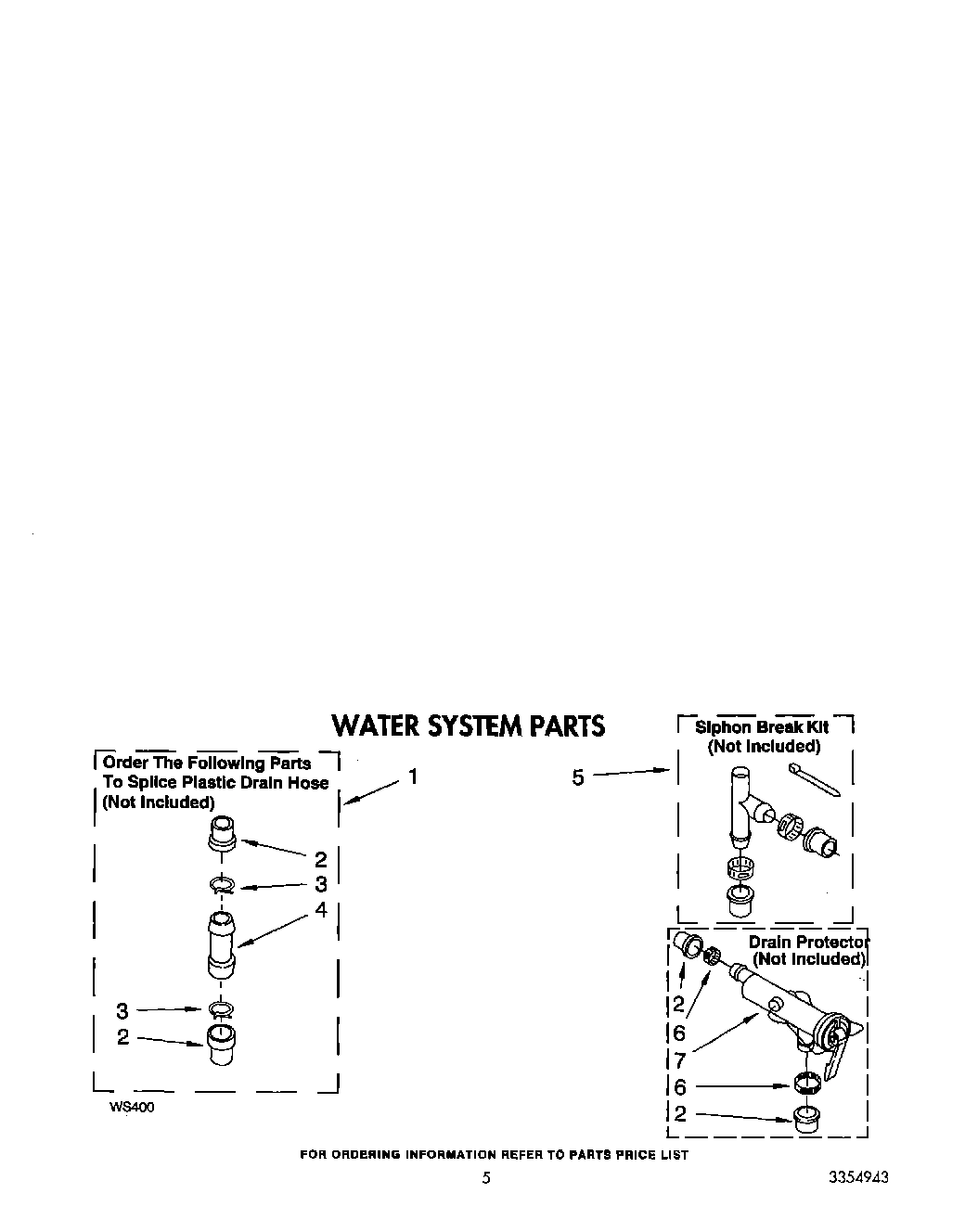 WATER SYSTEM PARTS

Order The Following Parts To Splice Plastic Drain Hose (Not Included)

1

2

3

4

3

2

WS400

5

Siphon Break Kit (Not Included)

Drain Protector (Not Included)

2

6

7

6

2

FOR ORDERING INFORMATION REFER TO PARTS PRICE LIST

5

3354943