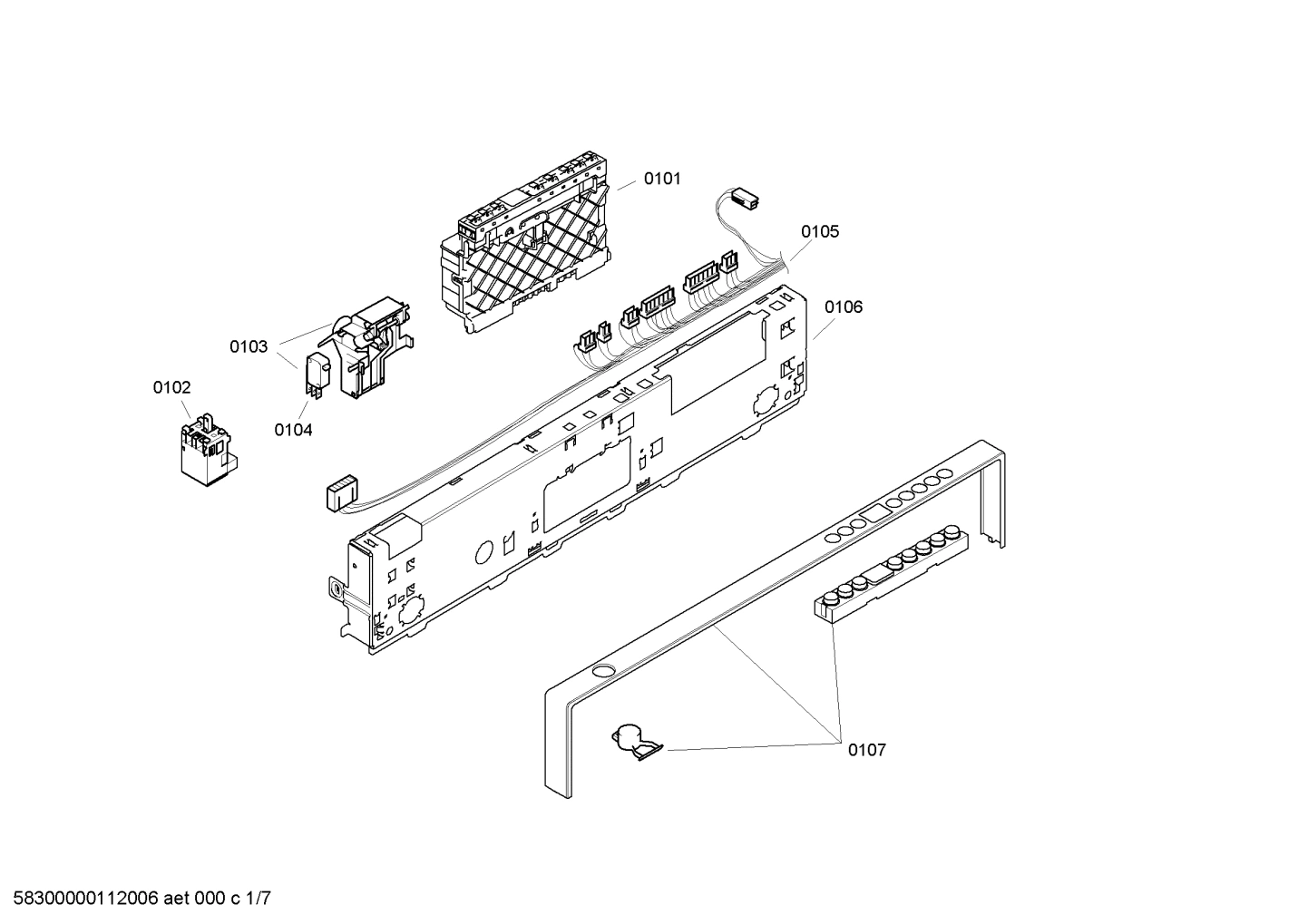 0101

0105

0106

0103

0102

0104

0107

58300000112006 aet 000 c 1/7