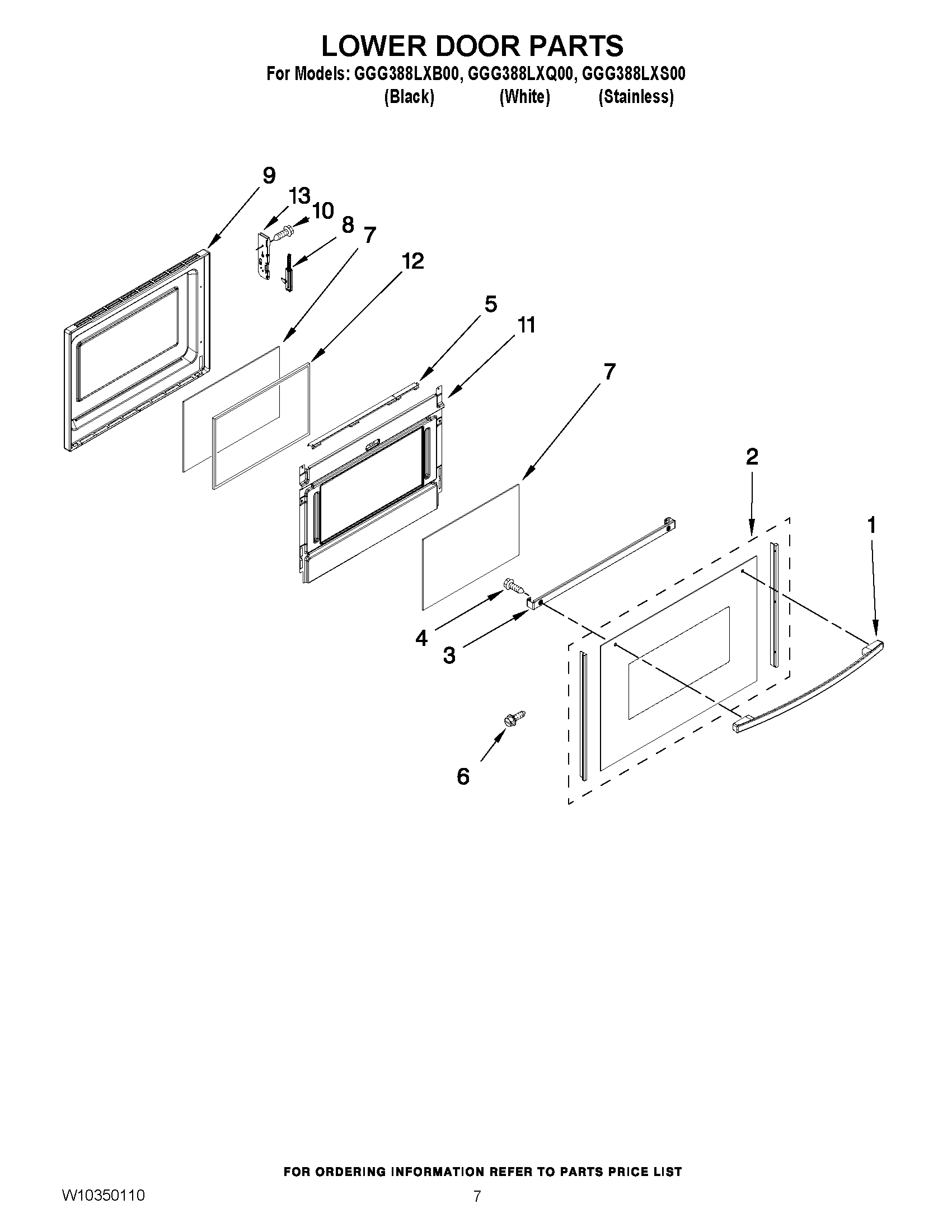 LOWER DOOR PARTS

For Models: GGG388LXB00, GGG388LXQ00, GGG388LXS00
(Black) (White) (Stainless)

9
13
10
8
7
12
5
11
7
2
1
4
3
6

FOR ORDERING INFORMATION REFER TO PARTS PRICE LIST

W10350110

7