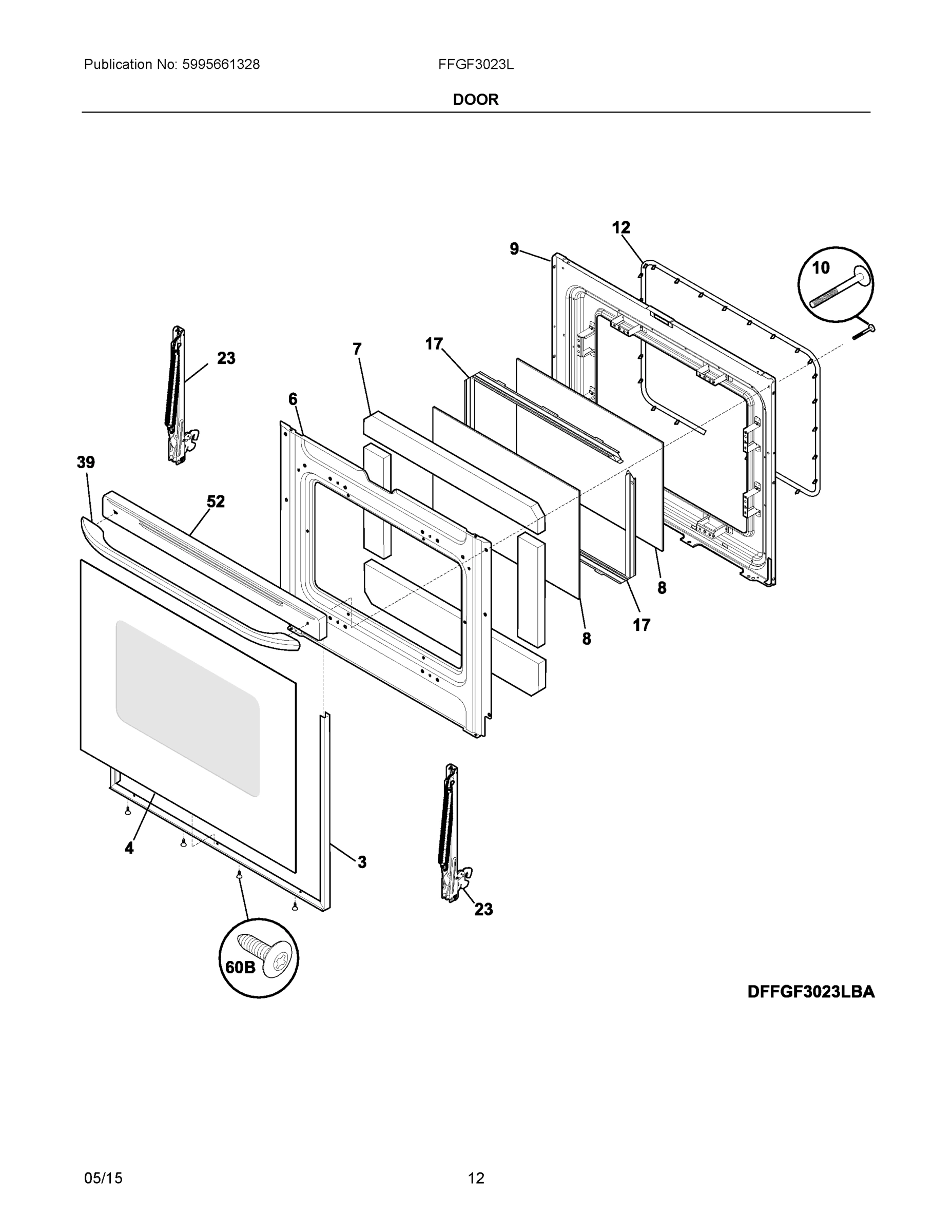 Publication No: 5995661328 FFGF3023L

DOOR

12
9
10
23
7
17
6
39
52
8
17
8
4
3
23
60B

DFFGF3023LBA

05/15 12