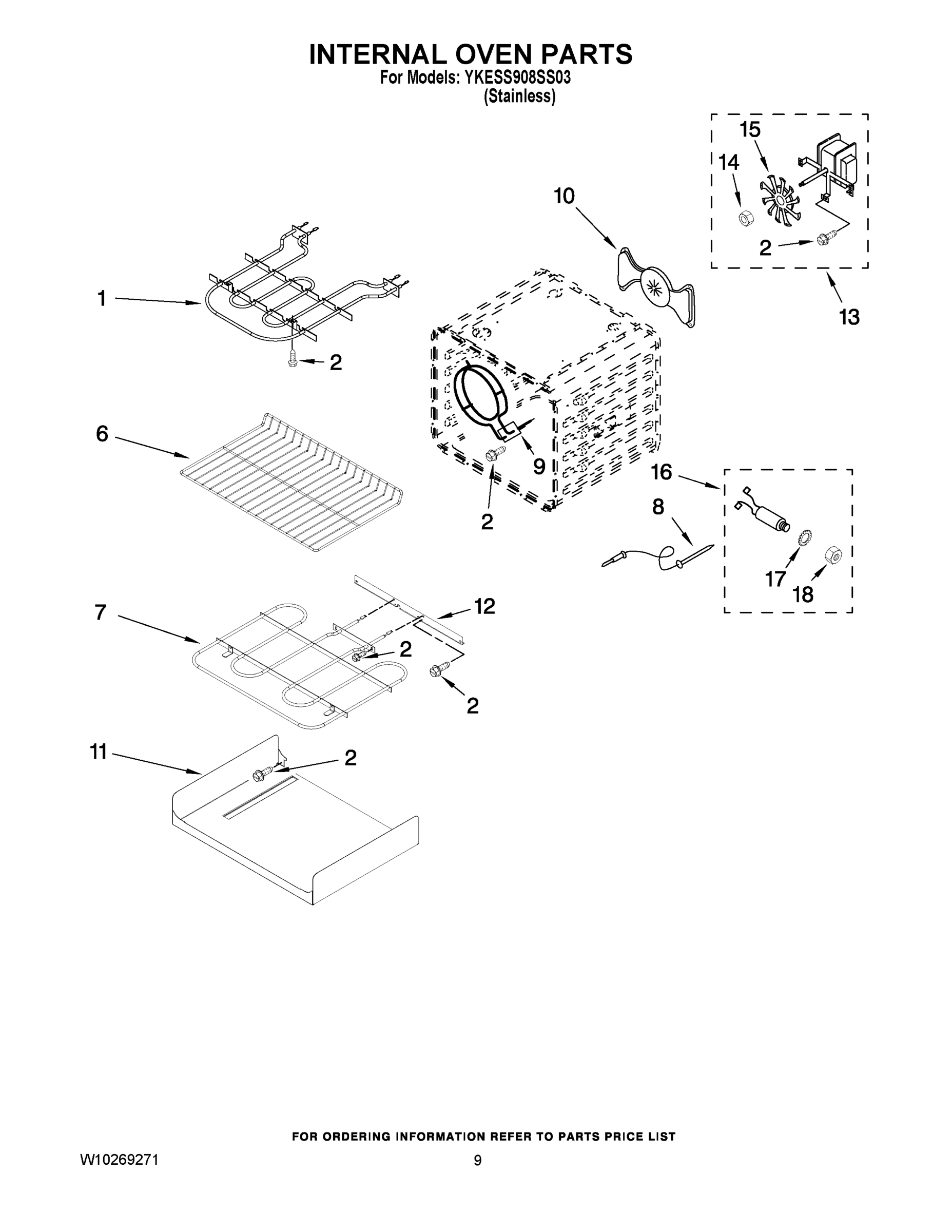 INTERNAL OVEN PARTS
For Models: YKESS908SS03
(Stainless)

15
14
10
2
13
1
2
6
9
2
16
8
17
18
7
12
2
2
11
2

FOR ORDERING INFORMATION REFER TO PARTS PRICE LIST

W10269271

9