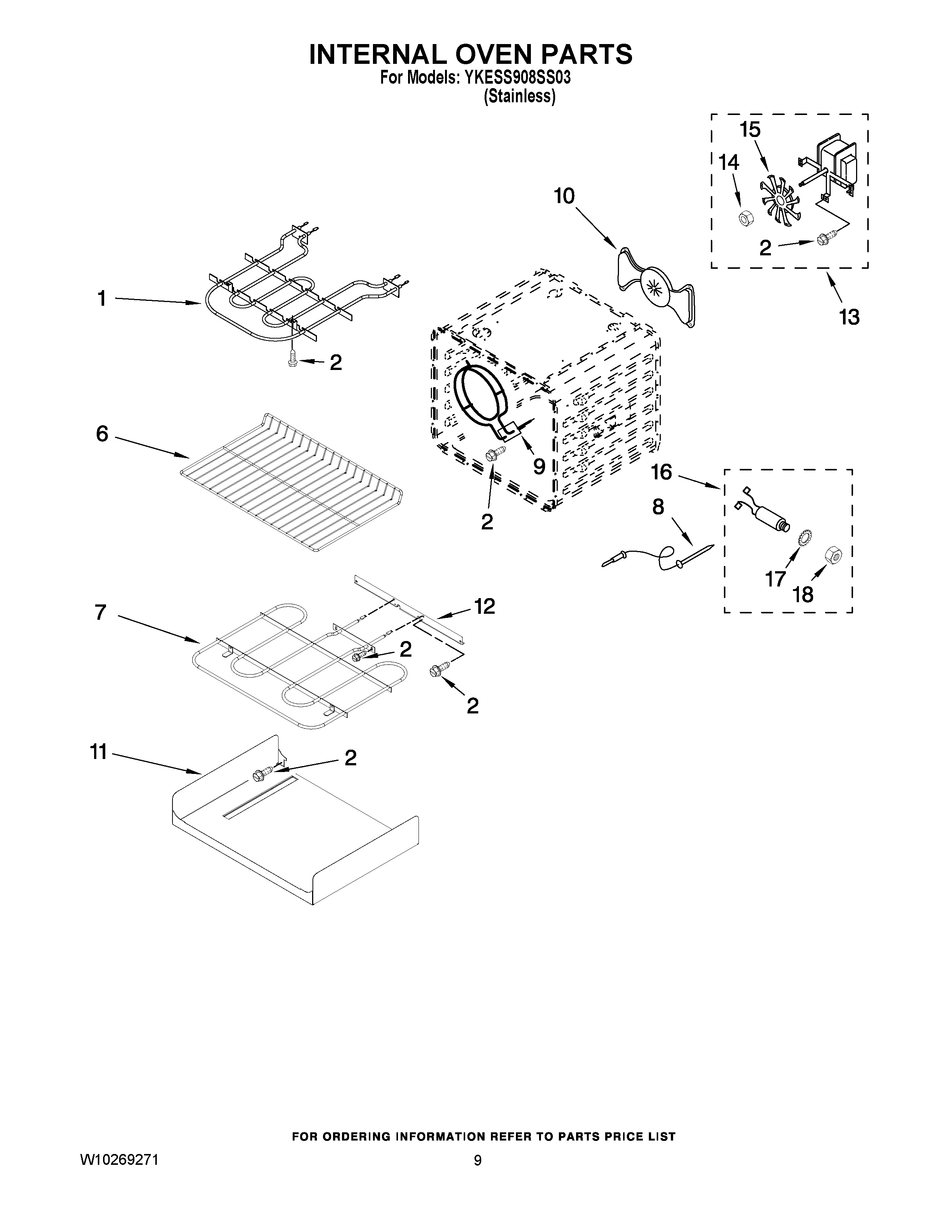 INTERNAL OVEN PARTS
For Models: YKESS908SS03
(Stainless)

15
14
10
2
13
1
2
6
9
2
16
8
17
18
7
12
2
2
11
2

FOR ORDERING INFORMATION REFER TO PARTS PRICE LIST

W10269271

9