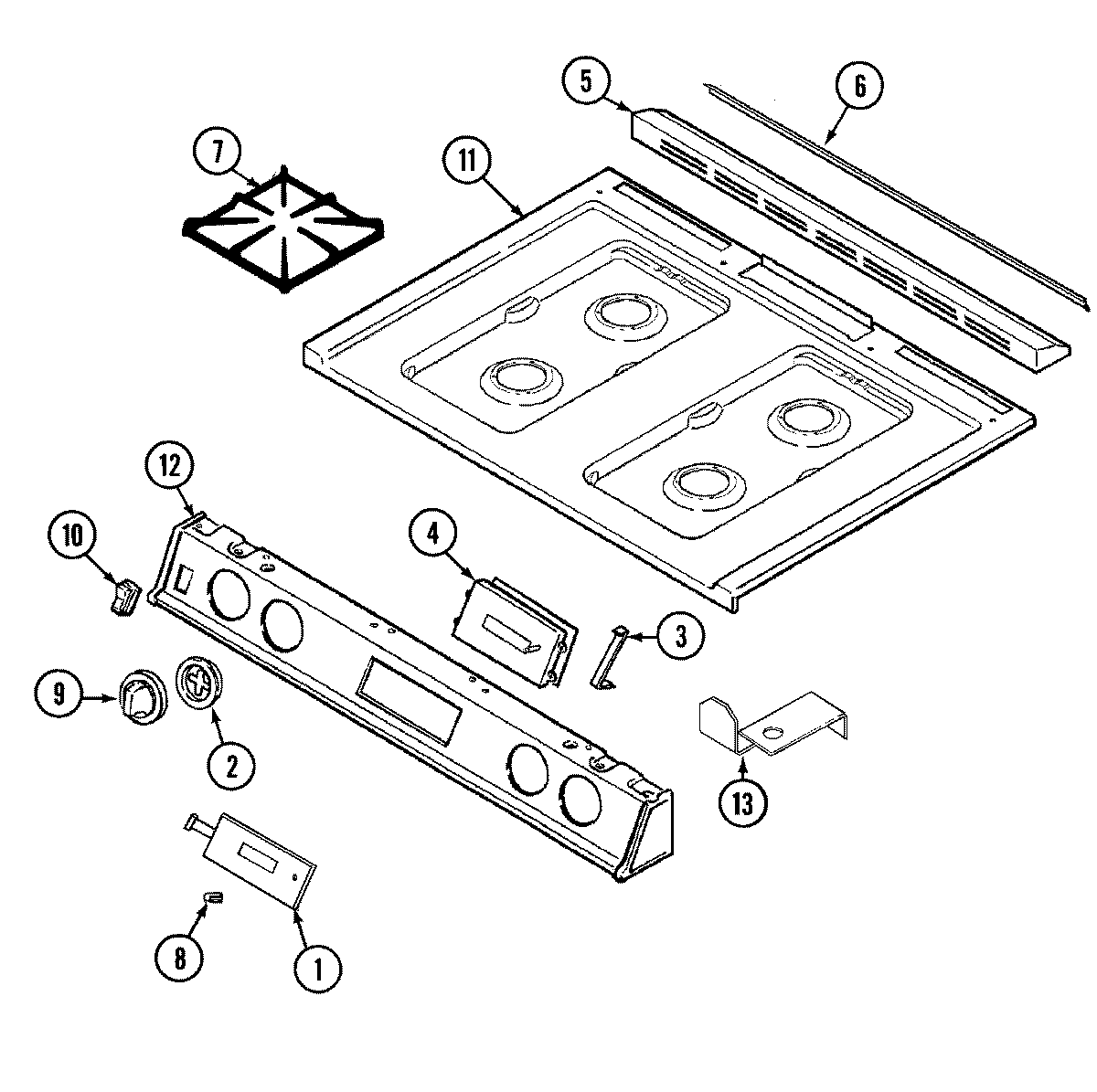 5
6
7
11
12
10
4
3
9
2
13
8
1