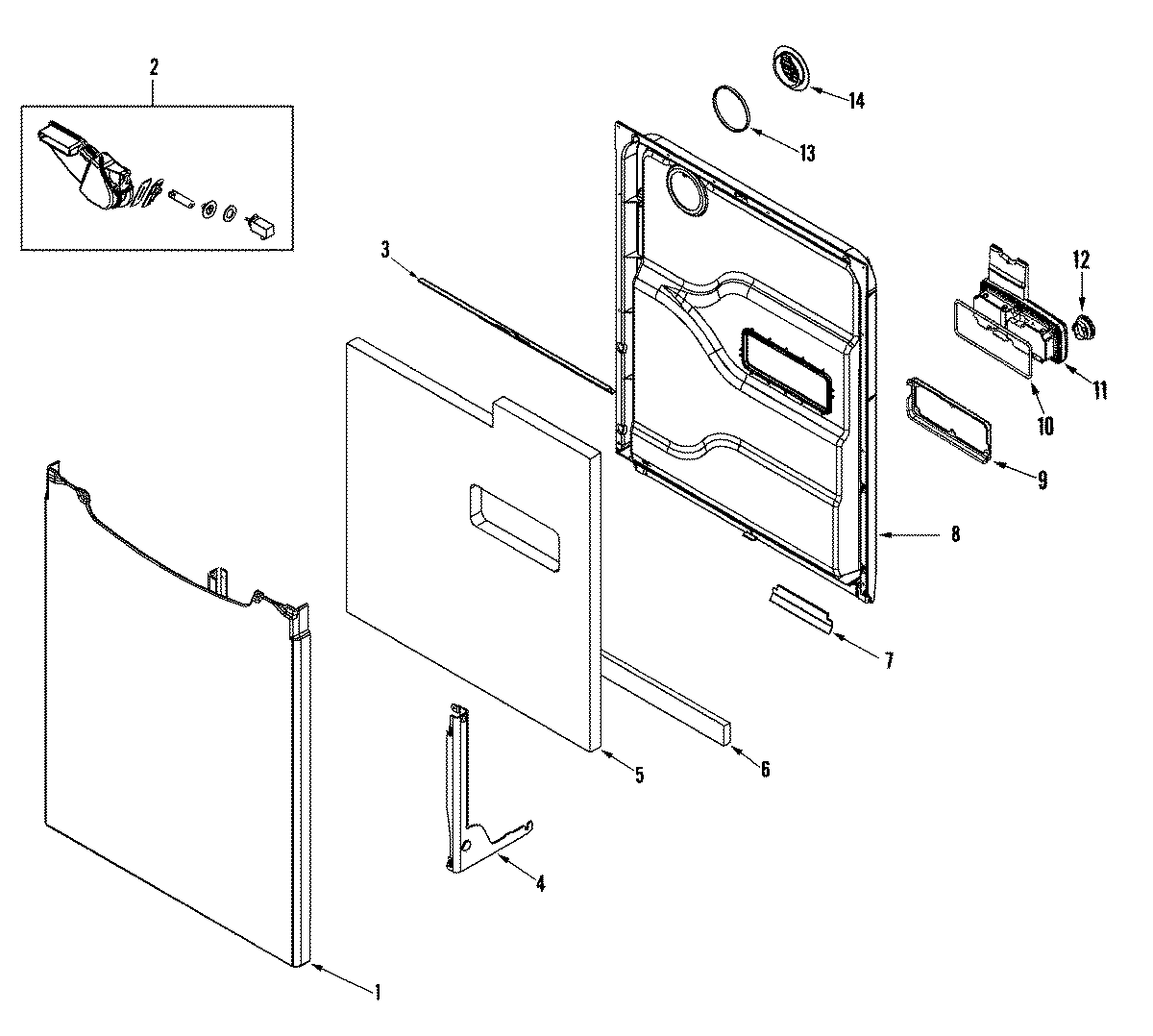 2
14
13
3
12
11
10
9
8
7
6
5
4
1