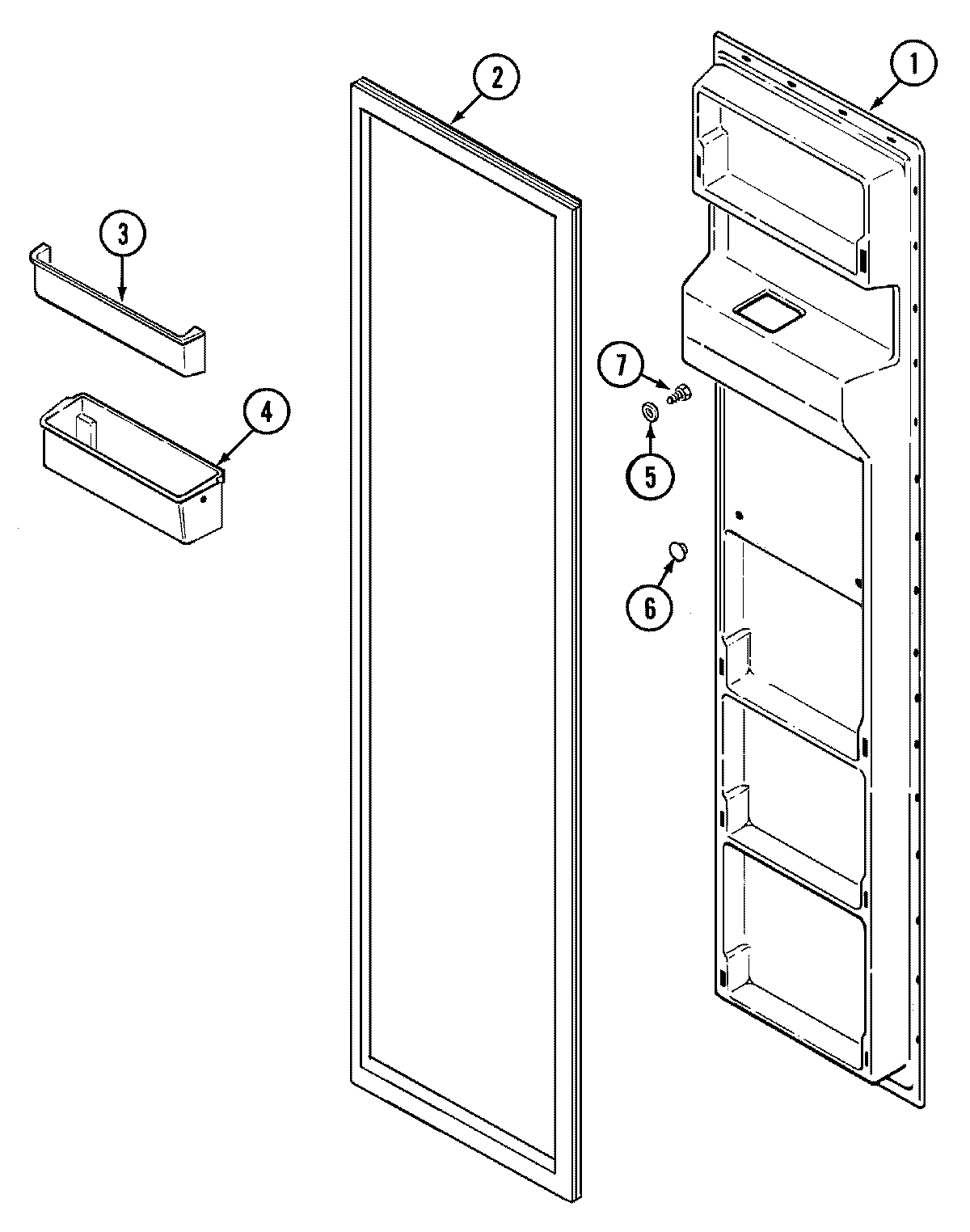 2
1
3
7
4
5
6