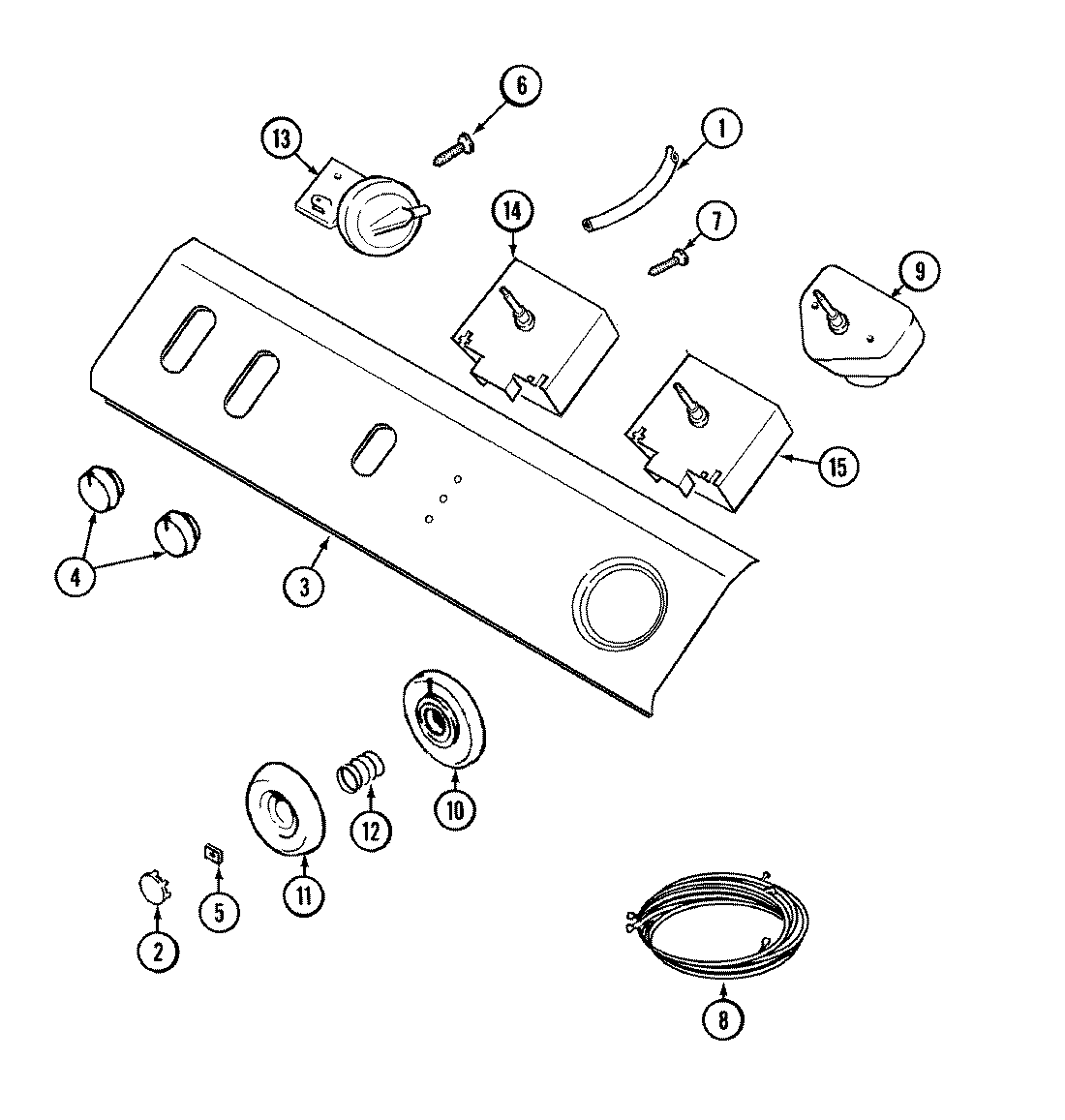 6
13
1
14
7
9
15
4
3
10
12
11
5
2
8