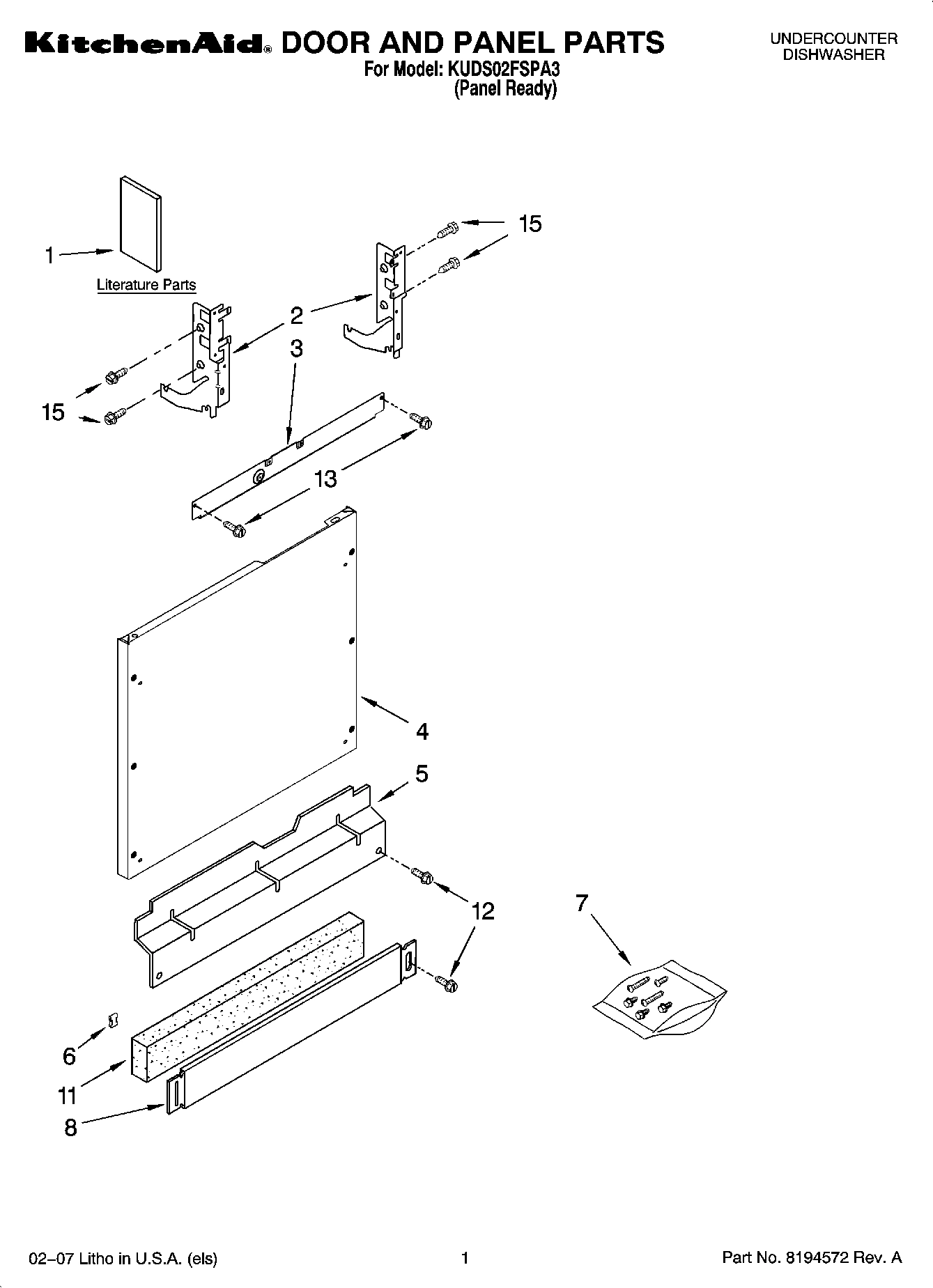 KitchenAid® DOOR AND PANEL PARTS
For Model: KUDS02FSPA3
(Panel Ready)

UNDERCOUNTER
DISHWASHER

1
Literature Parts
15
2
3
15
13
4
5
12
7
6
11
8

02–07 Litho in U.S.A. (els)

1

Part No. 8194572 Rev. A