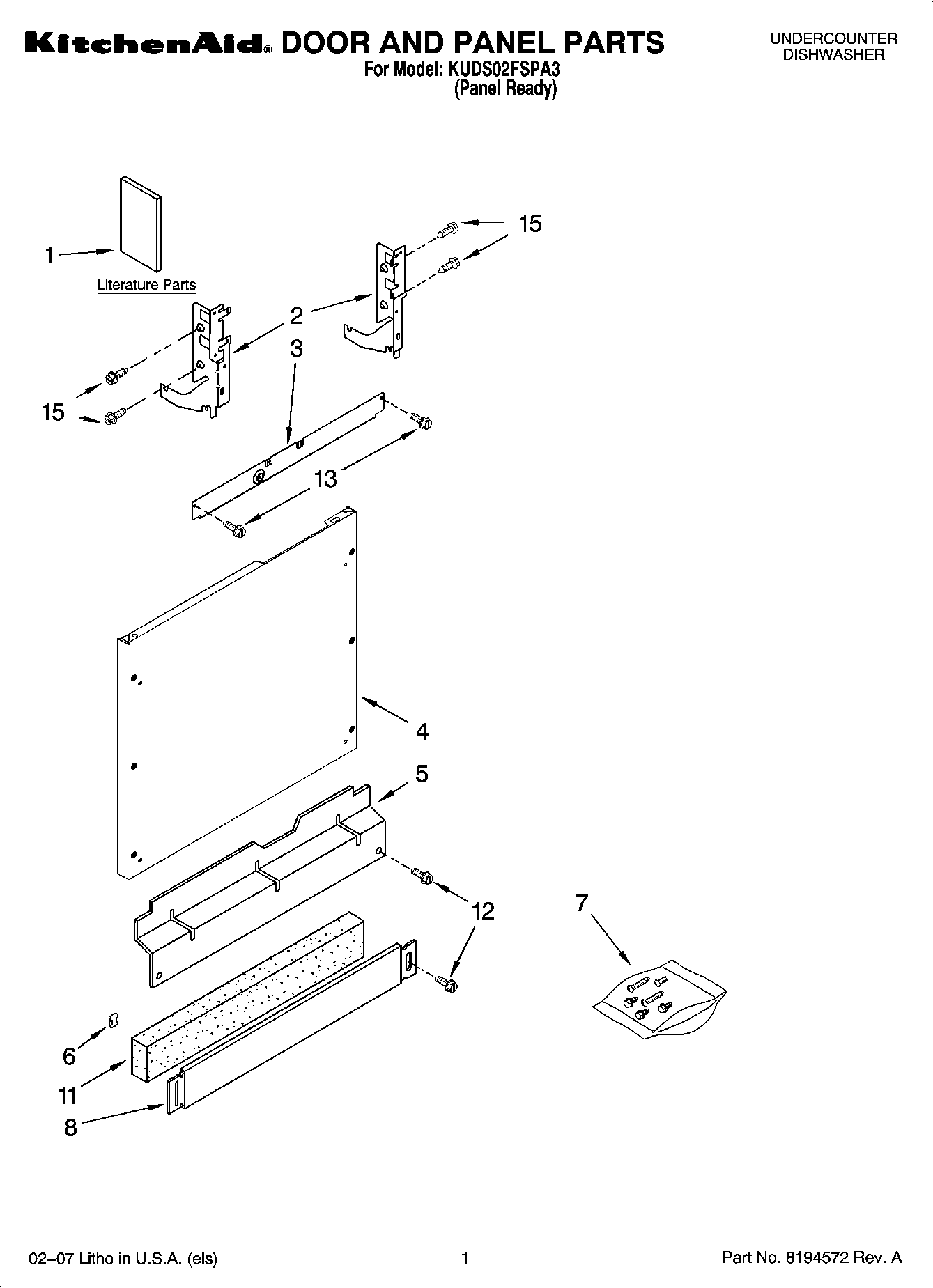 KitchenAid® DOOR AND PANEL PARTS
For Model: KUDS02FSPA3
(Panel Ready)

UNDERCOUNTER
DISHWASHER

1
Literature Parts
15
2
3
15
13
4
5
12
7
6
11
8

02–07 Litho in U.S.A. (els)

1

Part No. 8194572 Rev. A