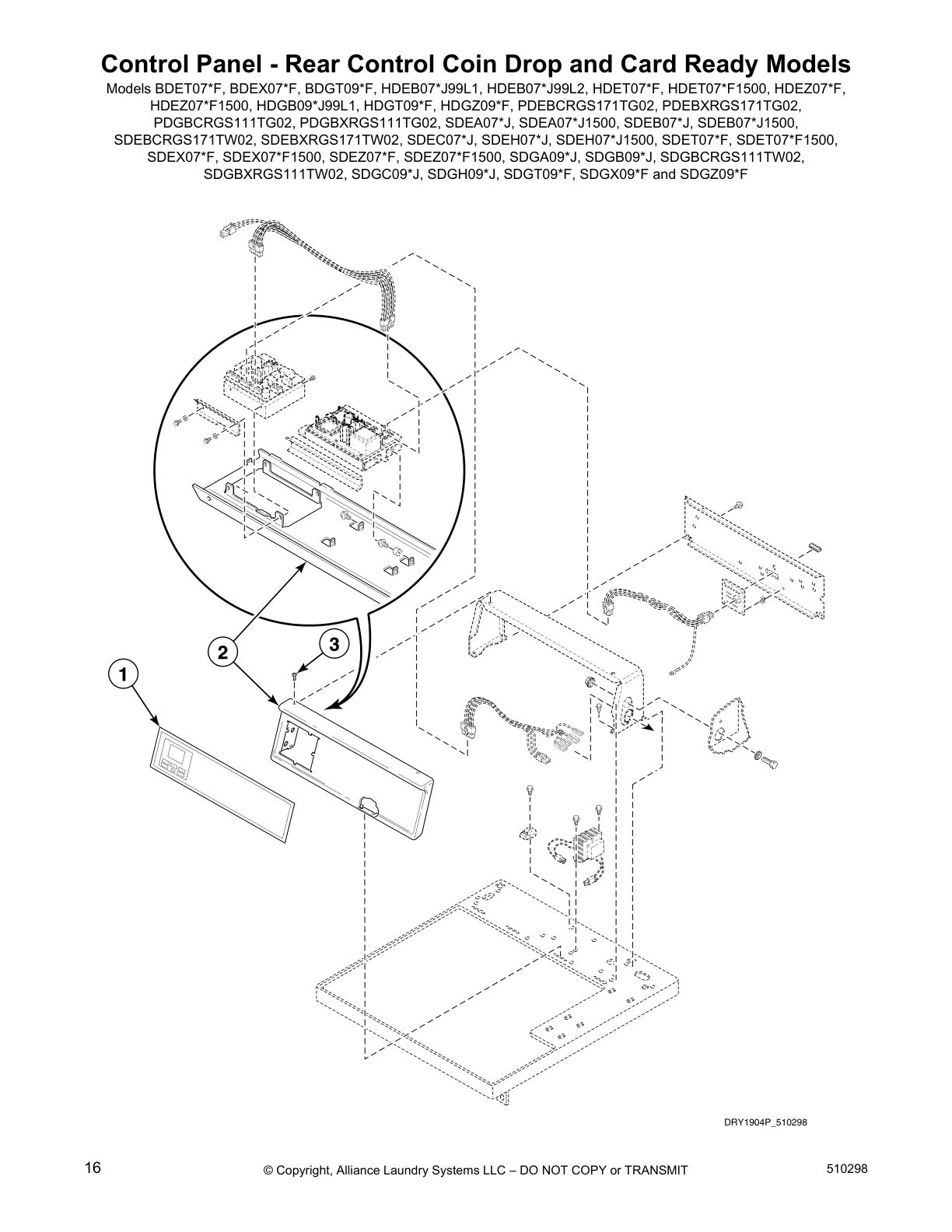 Control Panel - Rear Control Coin Drop and Card Ready Models

Models BDET07*F, BDEX07*F, BDGT09*F, HDEB07*J99L1, HDEB07*J99L2, HDET07*F, HDET07*F1500, HDEZ07*F, HDEZ07*F1500, HDGB09*J99L1, HDGT09*F, HDGZ09*F, PDEBCRGS171TG02, PDEBXRGS171TG02, PDGBCRGS111TG02, PDGBXRGS111TG02, SDEA07*J, SDEA07*J1500, SDEB07*J, SDEB07*J1500, SDEBCRGS171TW02, SDEBXRGS171TW02, SDEC07*J, SDEH07*J, SDEH07*J1500, SDET07*F, SDET07*F1500, SDEX07*F, SDEX07*F1500, SDEZ07*F, SDEZ07*F1500, SDGA09*J, SDGB09*J, SDGBCRGS111TW02, SDGBXRGS111TW02, SDGC09*J, SDGH09*J, SDGT09*F, SDGX09*F and SDGZ09*F

2

3

1

DRY1904P_510298

16

© Copyright, Alliance Laundry Systems LLC – DO NOT COPY or TRANSMIT

510298