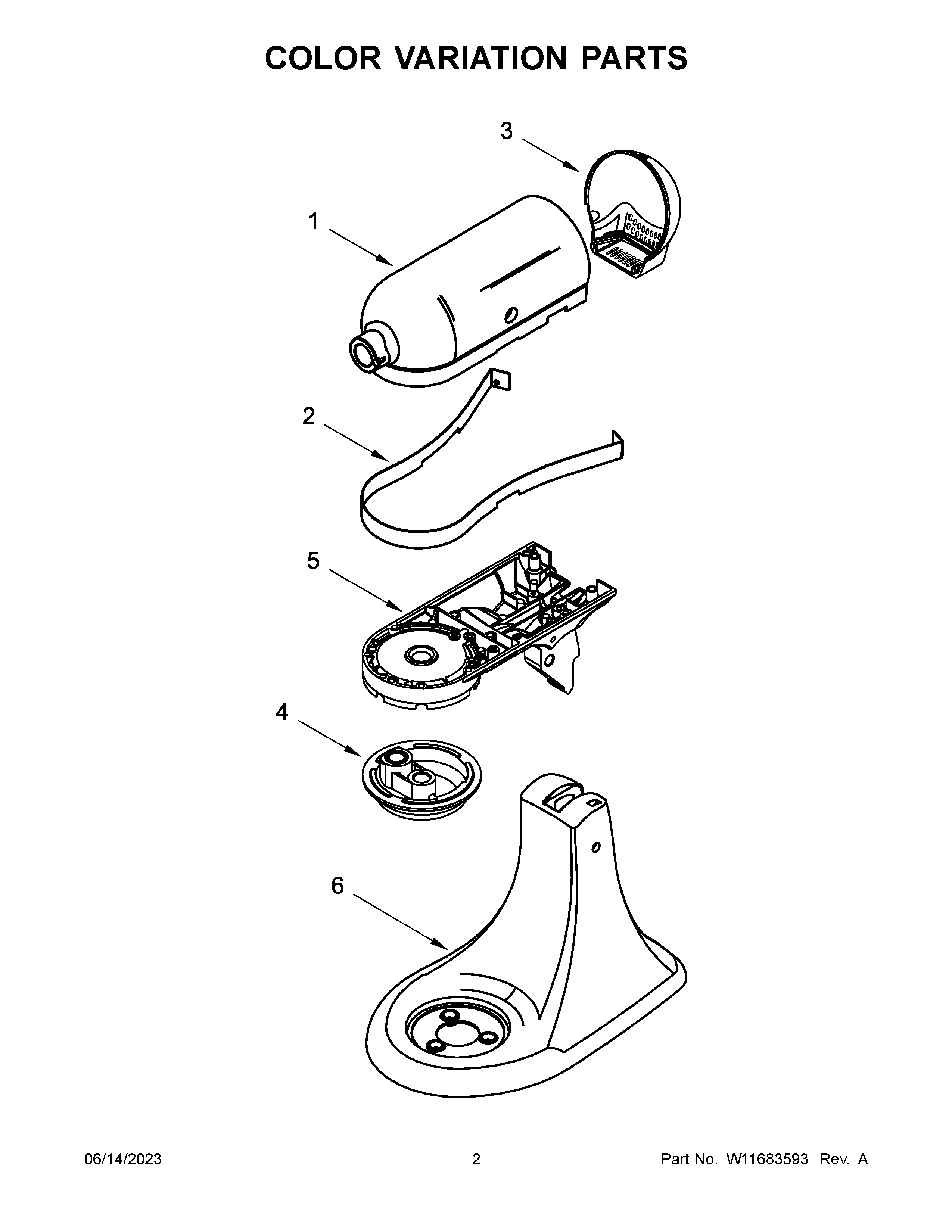 COLOR VARIATION PARTS

3

1

2

5

4

6

06/14/2023

2

Part No. W11683593 Rev. A