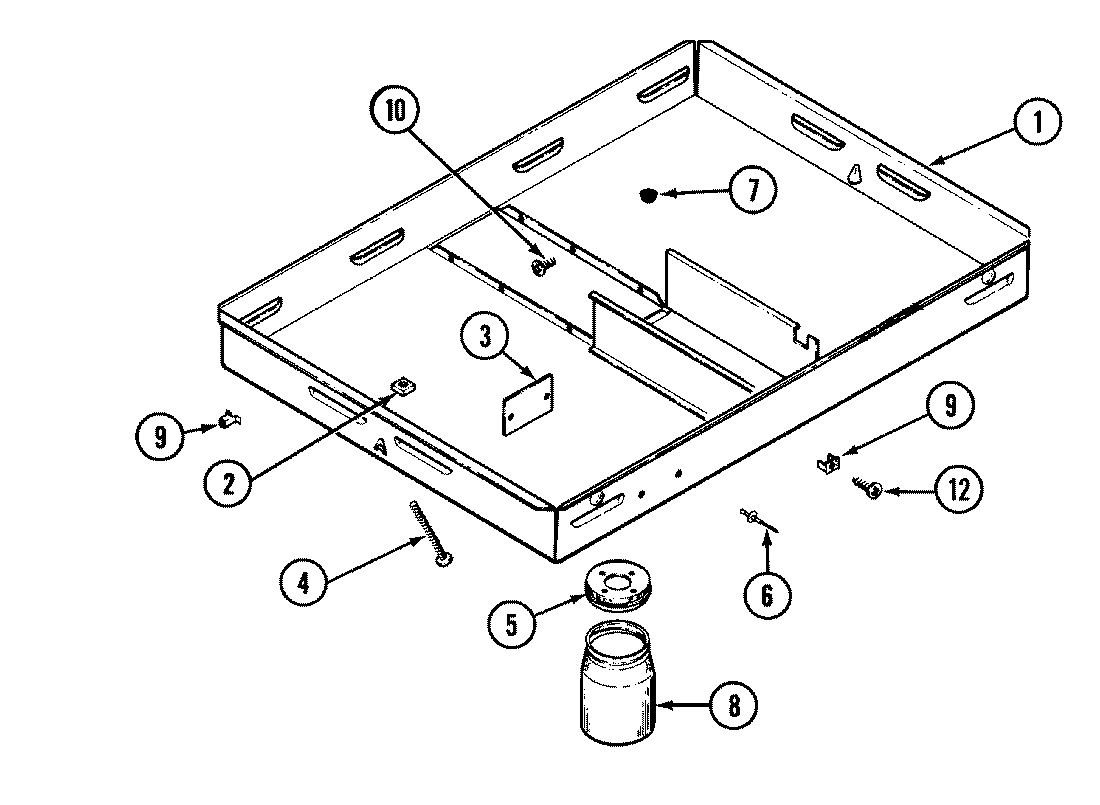 10
1
7
3
9
2
9
12
4
6
5
8