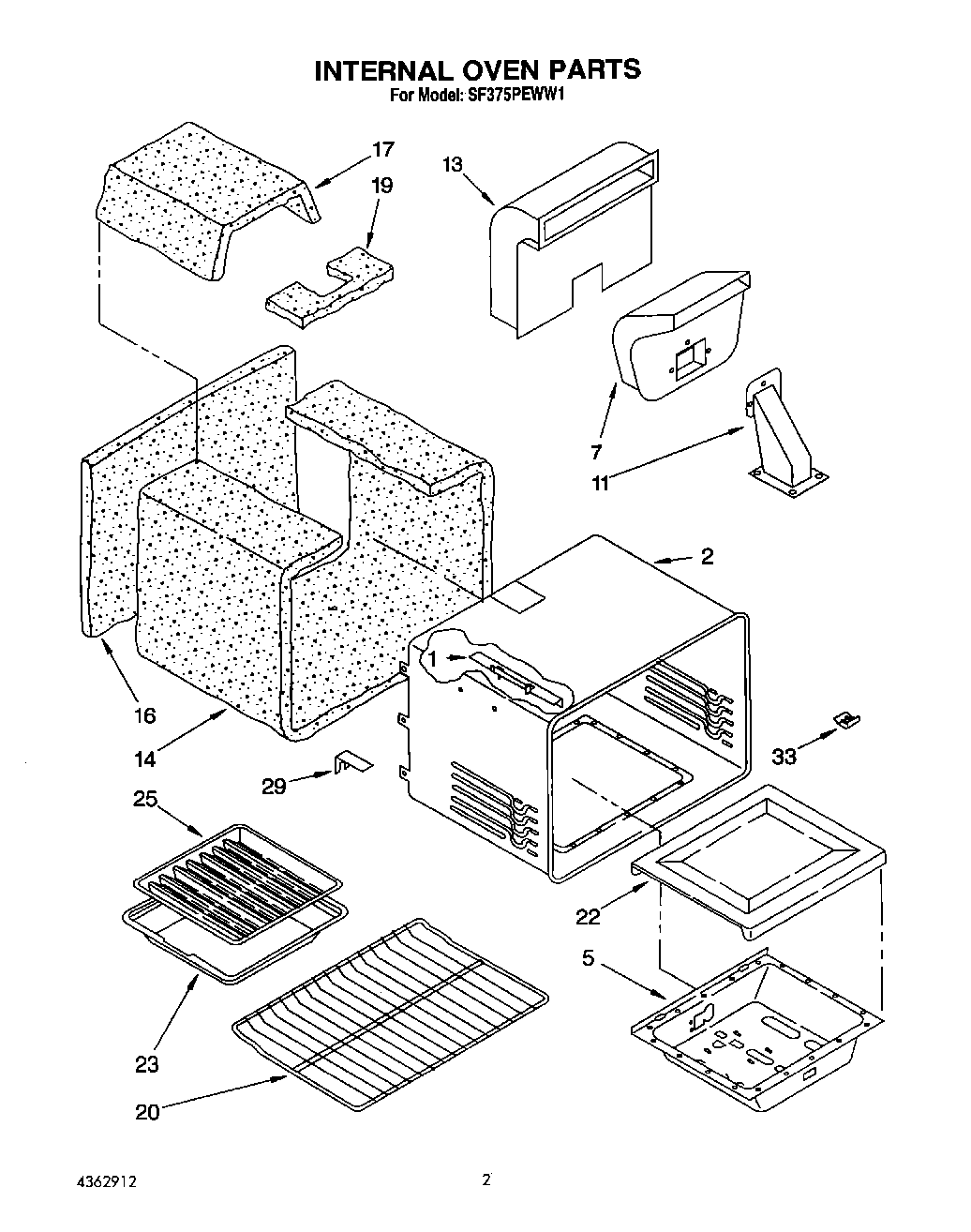 INTERNAL OVEN PARTS
For Model: SF375PEWW1

17
19
13
7
11
2
1
16
14
29
33
25
22
5
23
20

4362912
2