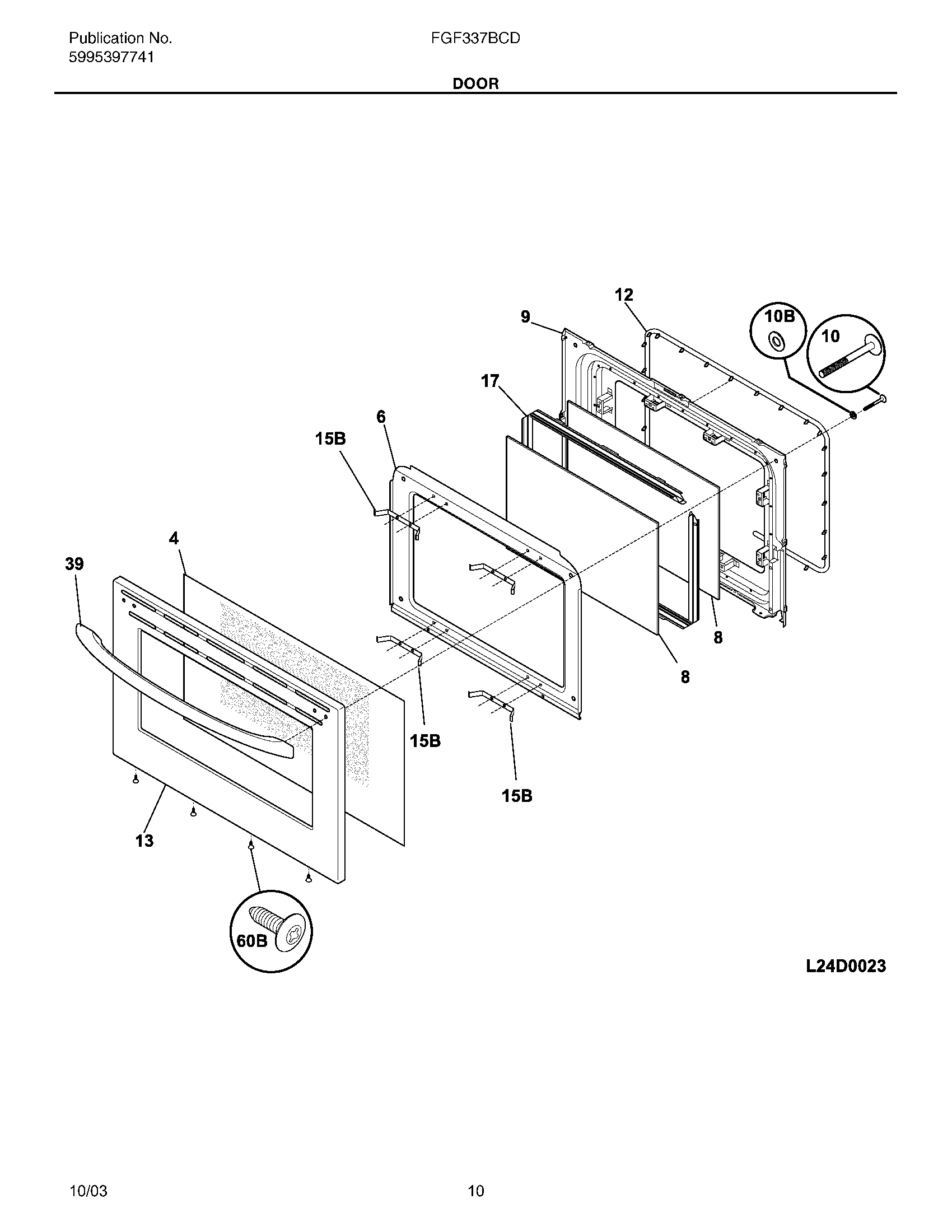 Publication No.
5995397741

FGF337BCD

DOOR

12
9
10B
10
17
6
15B
4
39
8
8
15B
15B
13
60B

L24D0023

10/03

10