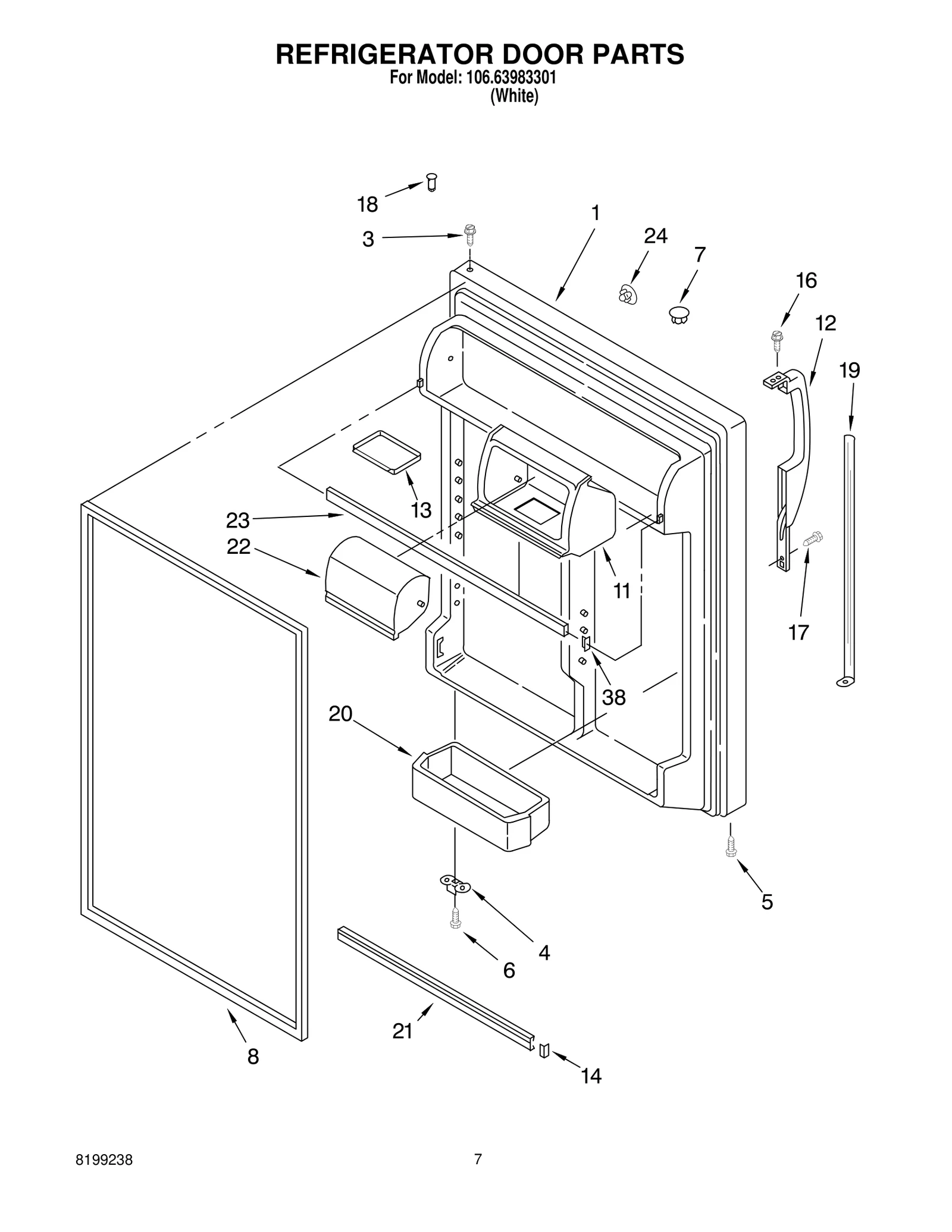 REFRIGERATOR DOOR PARTS
For Model: 106.63983301
(White)

18
3
1
24
7
16
12
19
13
23
22
11
17
38
20
5
4
6
21
8
14

8199238
7