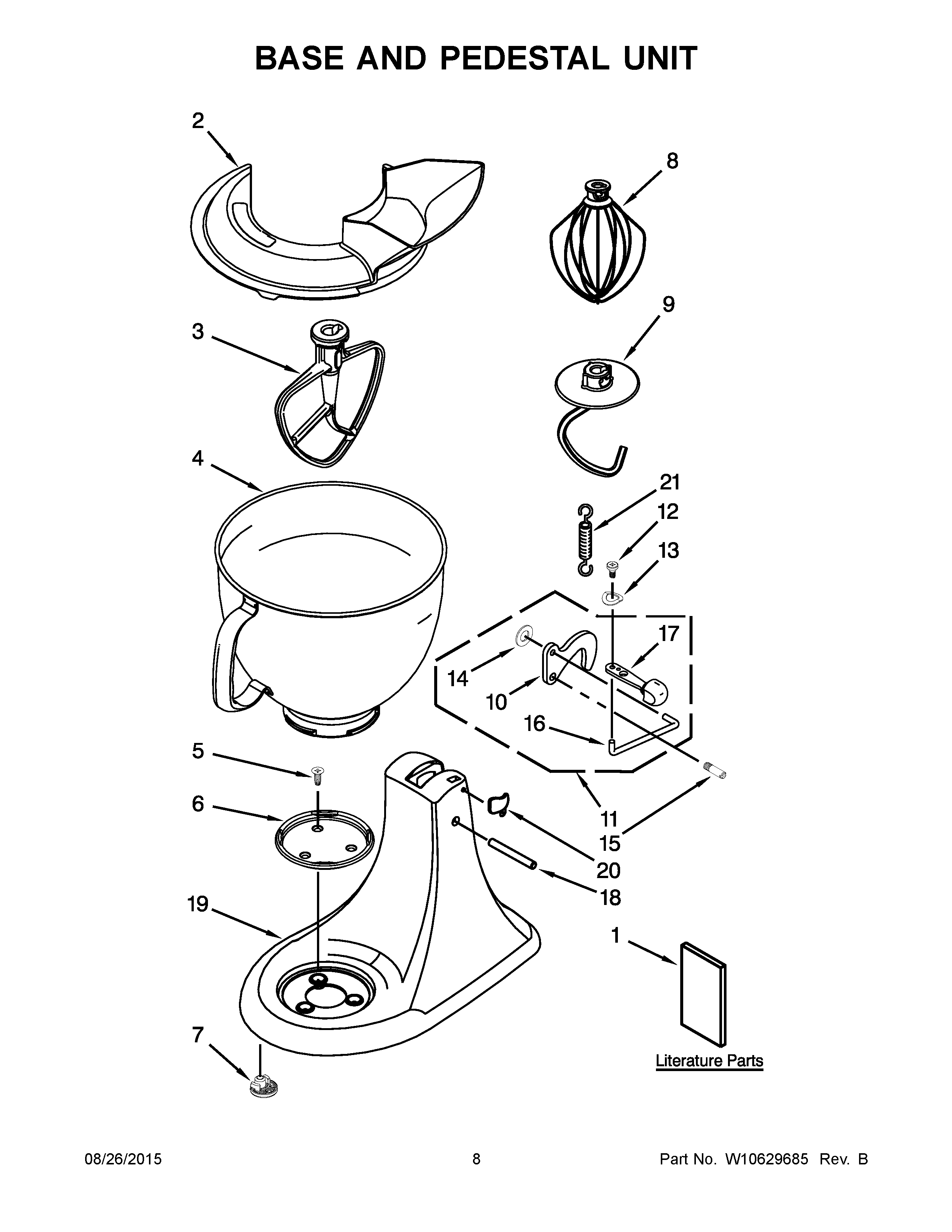 BASE AND PEDESTAL UNIT

2
8
3
9
4
21
12
13
17
14
10
16
5
6
11
15
20
18
19
1
7

Literature Parts

08/26/2015 8 Part No. W10629685 Rev. B