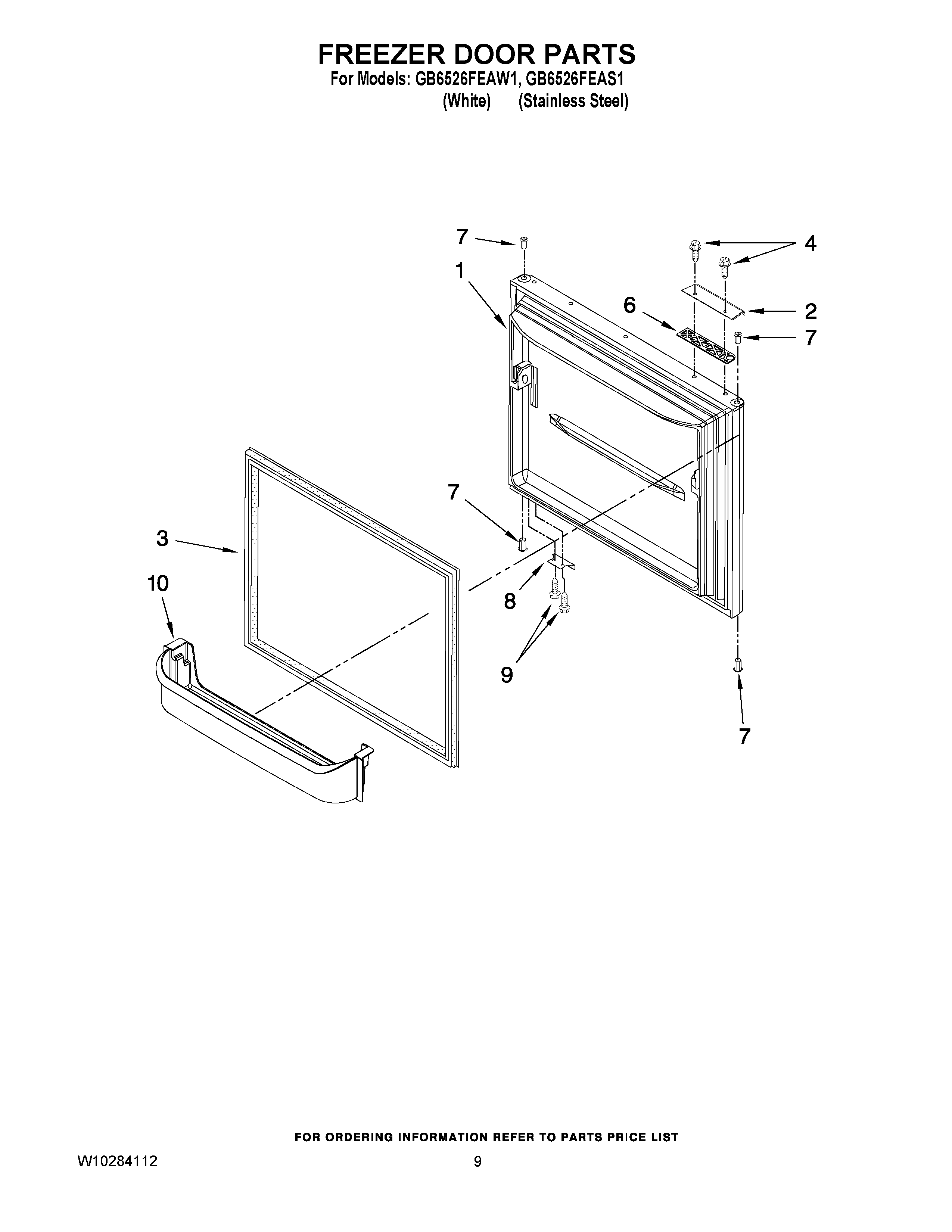 FREEZER DOOR PARTS
For Models: GB6526FEAW1, GB6526FEAS1
(White) (Stainless Steel)

7
4
1
6
2
7
7
3
10
8
9
7

FOR ORDERING INFORMATION REFER TO PARTS PRICE LIST

W10284112

9