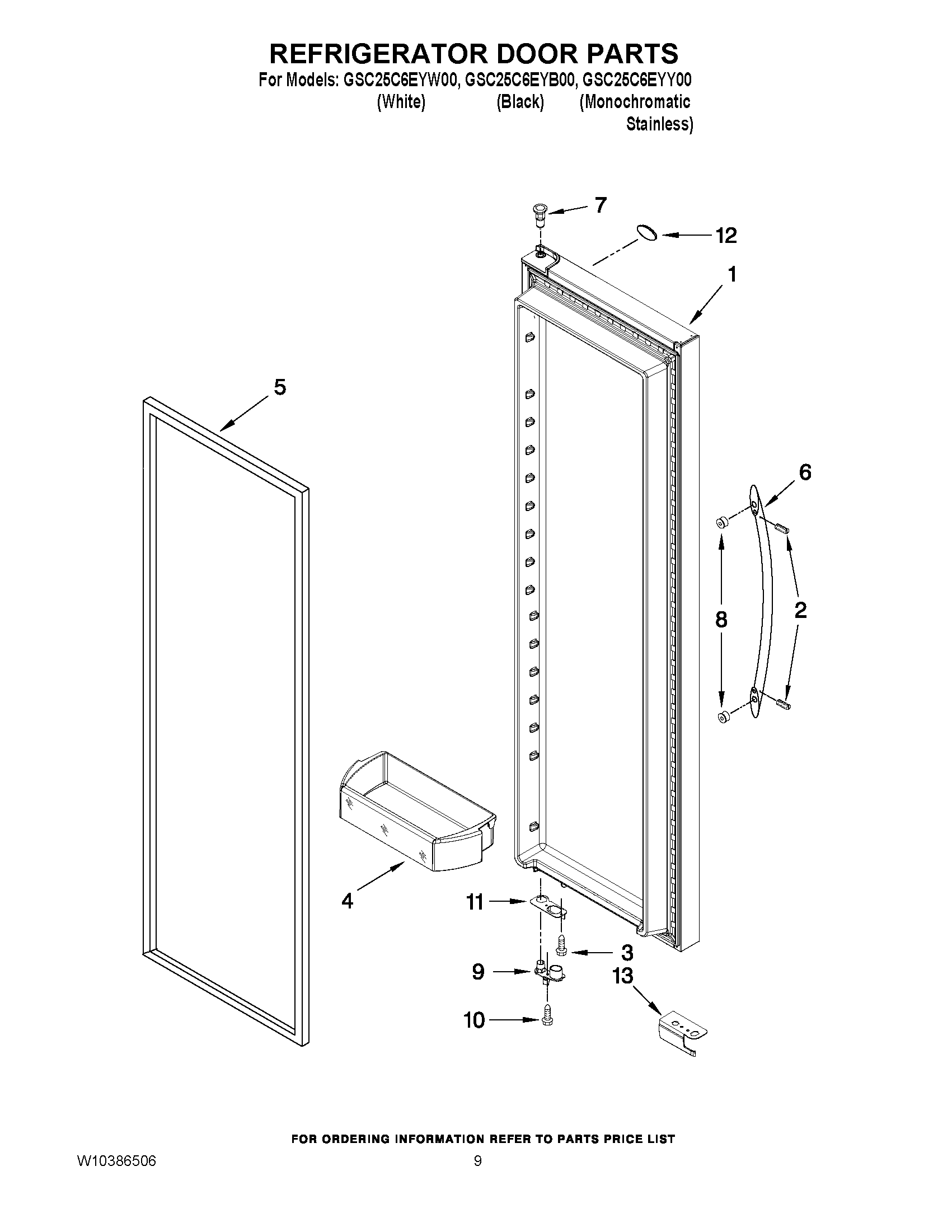 REFRIGERATOR DOOR PARTS
For Models: GSC25C6EYW00, GSC25C6EYB00, GSC25C6EYY00
(White) (Black) (Monochromatic Stainless)

7
12
1
5
6
8
2
4
11
3
9
13
10

FOR ORDERING INFORMATION REFER TO PARTS PRICE LIST
W10386506
9