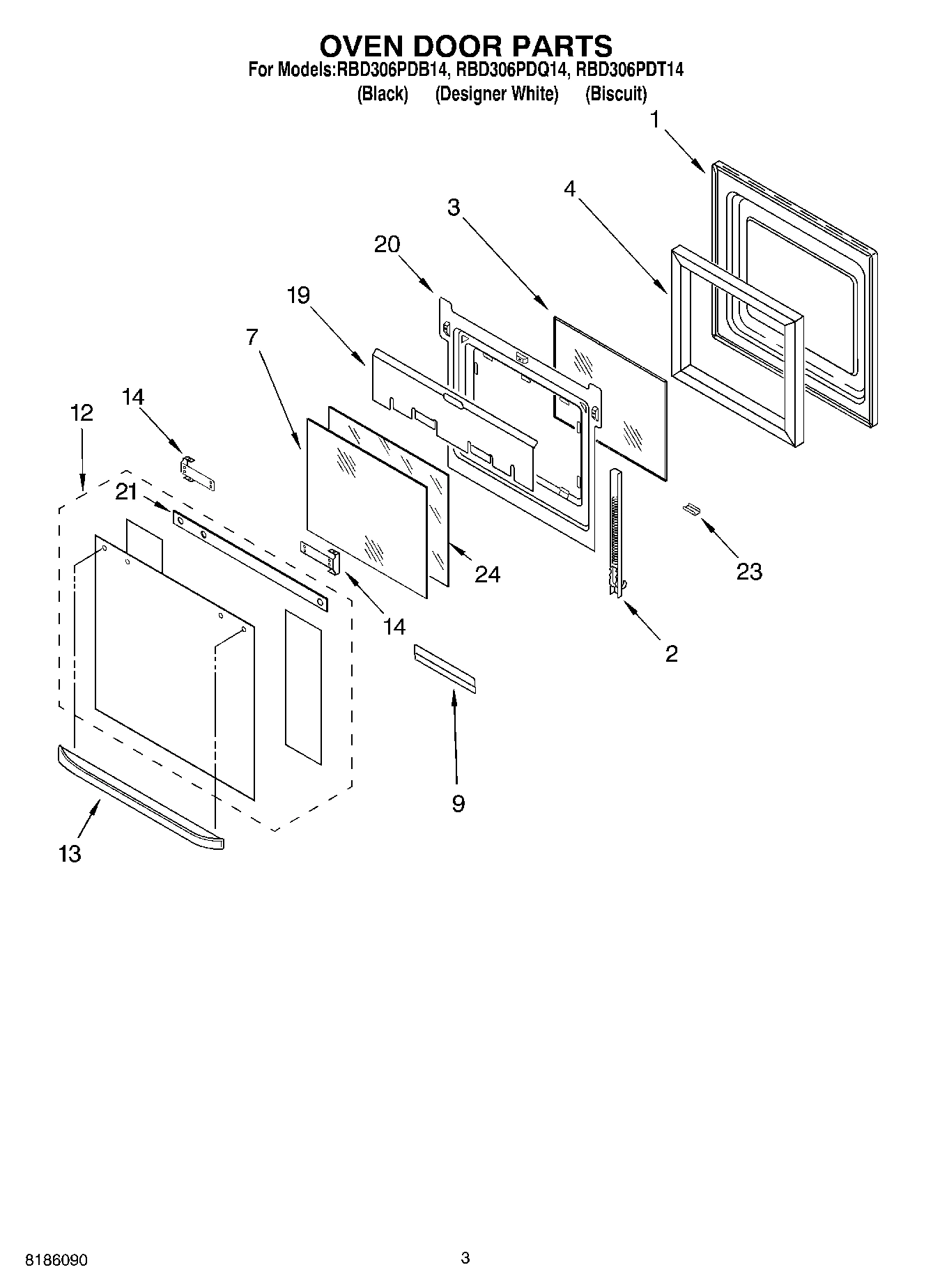 OVEN DOOR PARTS
For Models:RBD306PDB14, RBD306PDQ14, RBD306PDT14
(Black) (Designer White) (Biscuit)

1
4
3
20
19
7
14
12
21
24
23
14
2
9
13

8186090

3