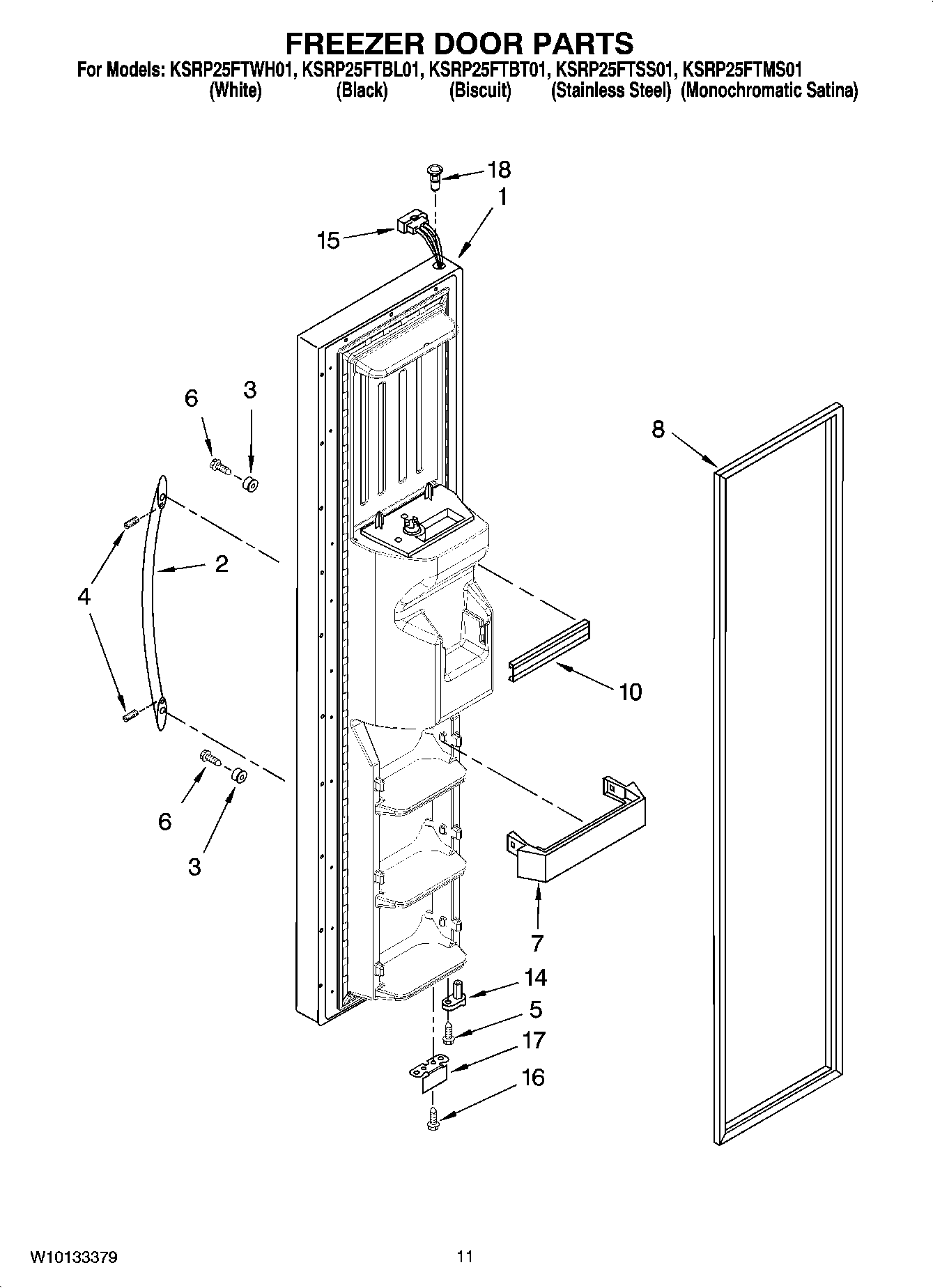 FREEZER DOOR PARTS

For Models: KSRP25FTWH01, KSRP25FTBL01, KSRP25FTBT01, KSRP25FTSS01, KSRP25FTMS01
(White) (Black) (Biscuit) (Stainless Steel) (Monochromatic Satina)

18
1
15
6
3
8
2
4
10
6
3
7
14
5
17
16

W10133379

11