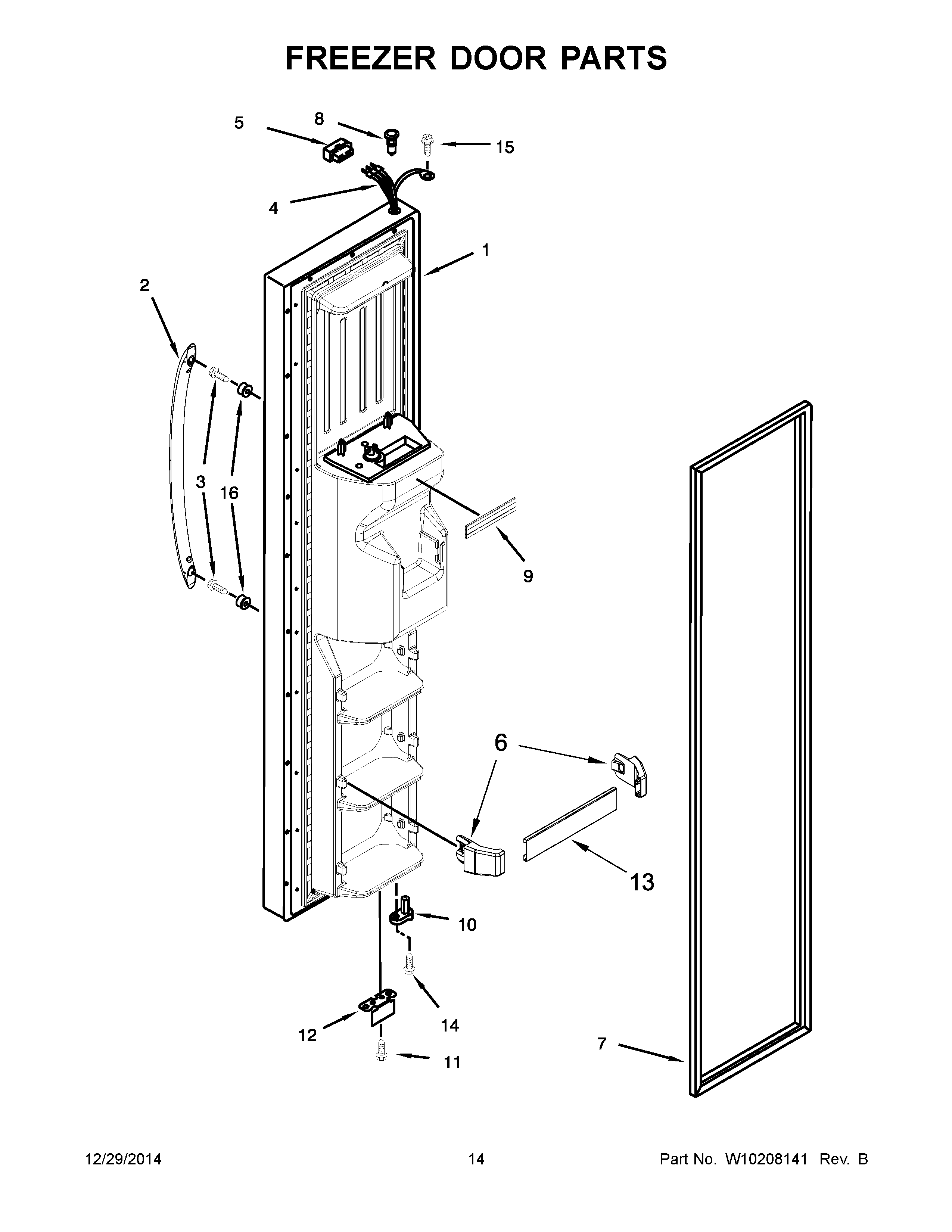 FREEZER DOOR PARTS

5
8
15
4
1
2
3
16
9
6
13
10
14
12
11
7

12/29/2014
14
Part No. W10208141 Rev. B