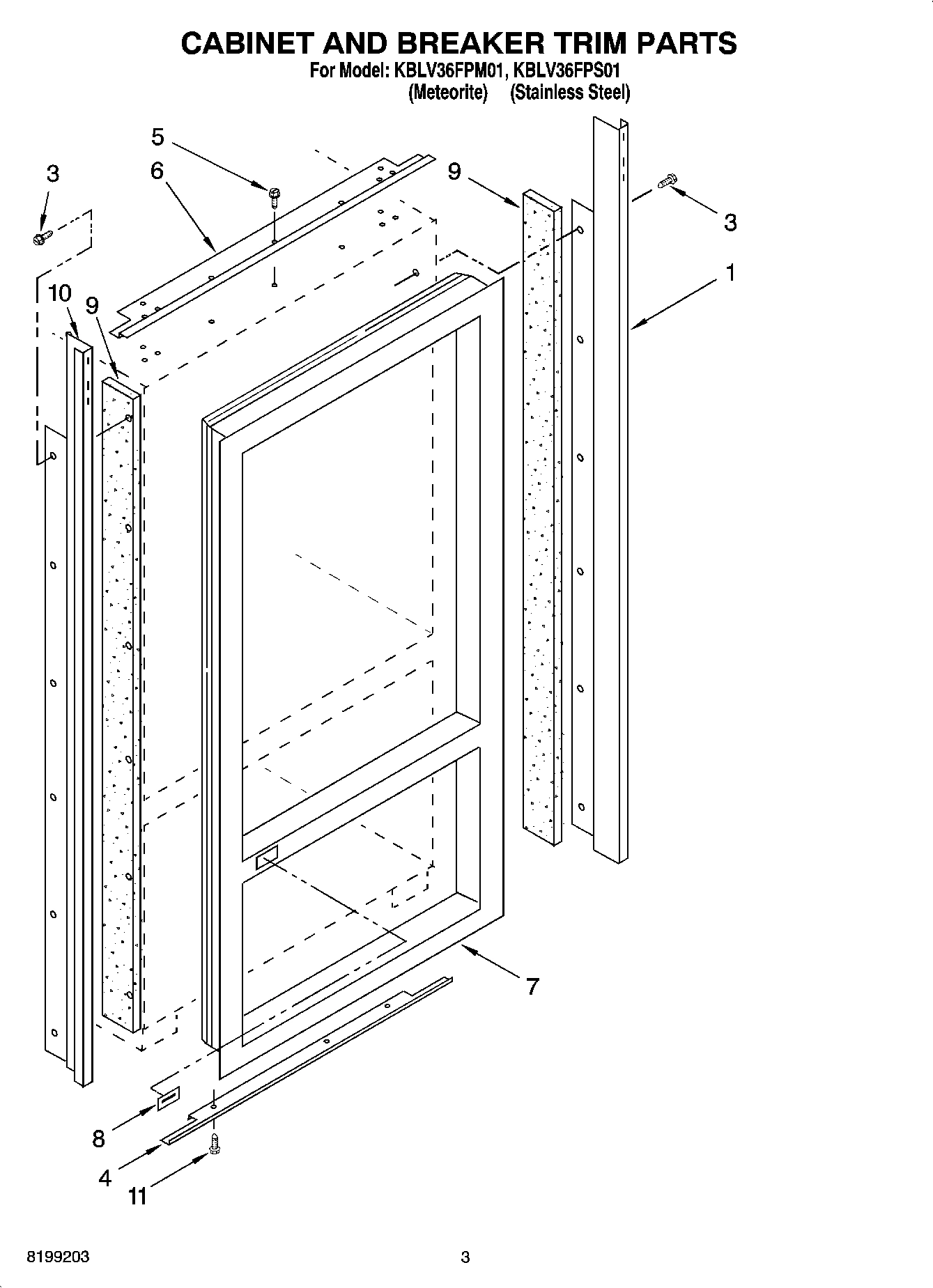 CABINET AND BREAKER TRIM PARTS
For Model: KBLV36FPM01, KBLV36FPS01
(Meteorite) (Stainless Steel)

5
3
6
9
3
1
10
9
7
8
4
11

8199203
3