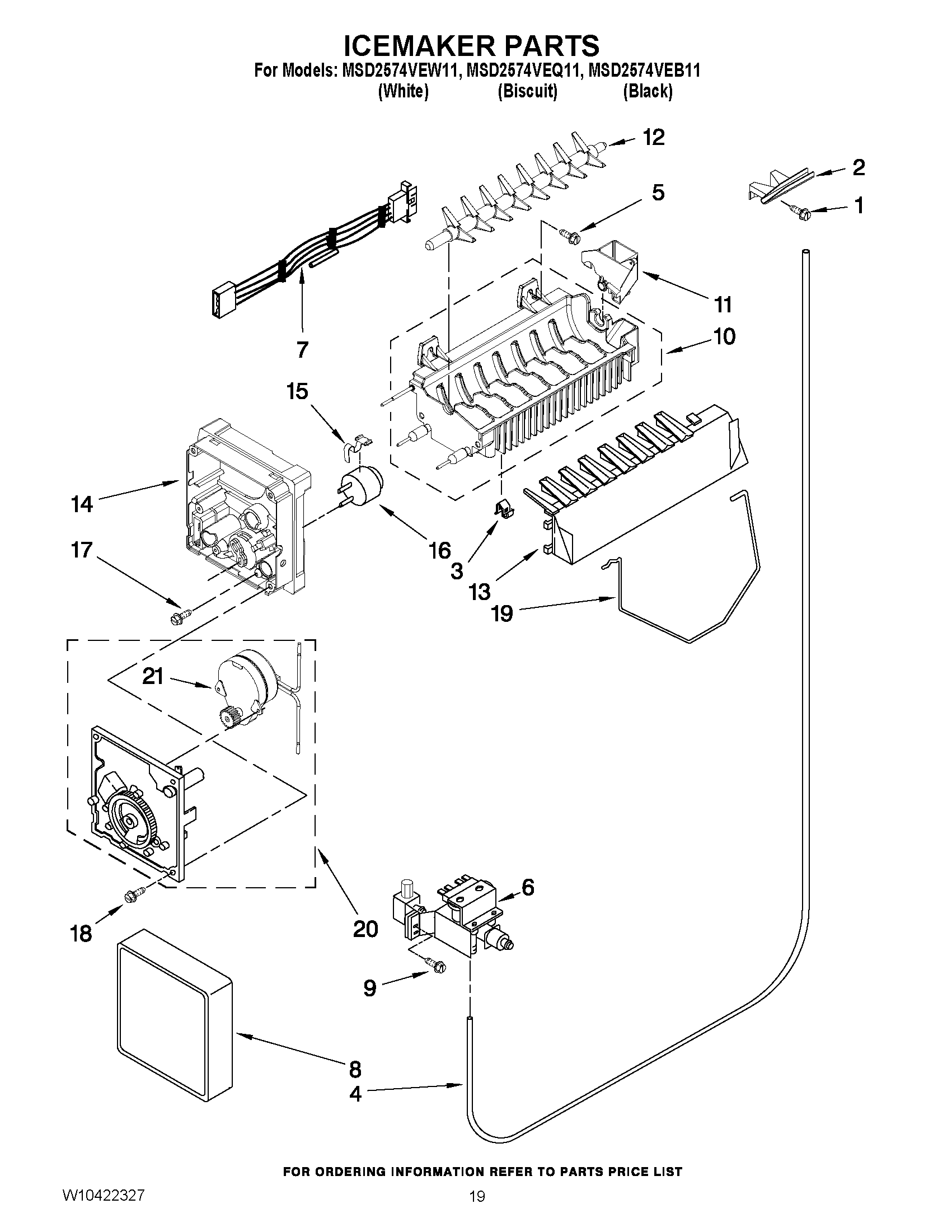 ICEMAKER PARTS
For Models: MSD2574VEW11, MSD2574VEQ11, MSD2574VEB11
(White) (Biscuit) (Black)

12
2
5
1
11
7
10
15
14
16
17
3
13
19
21
6
18
20
9
8
4

FOR ORDERING INFORMATION REFER TO PARTS PRICE LIST

W10422327

19