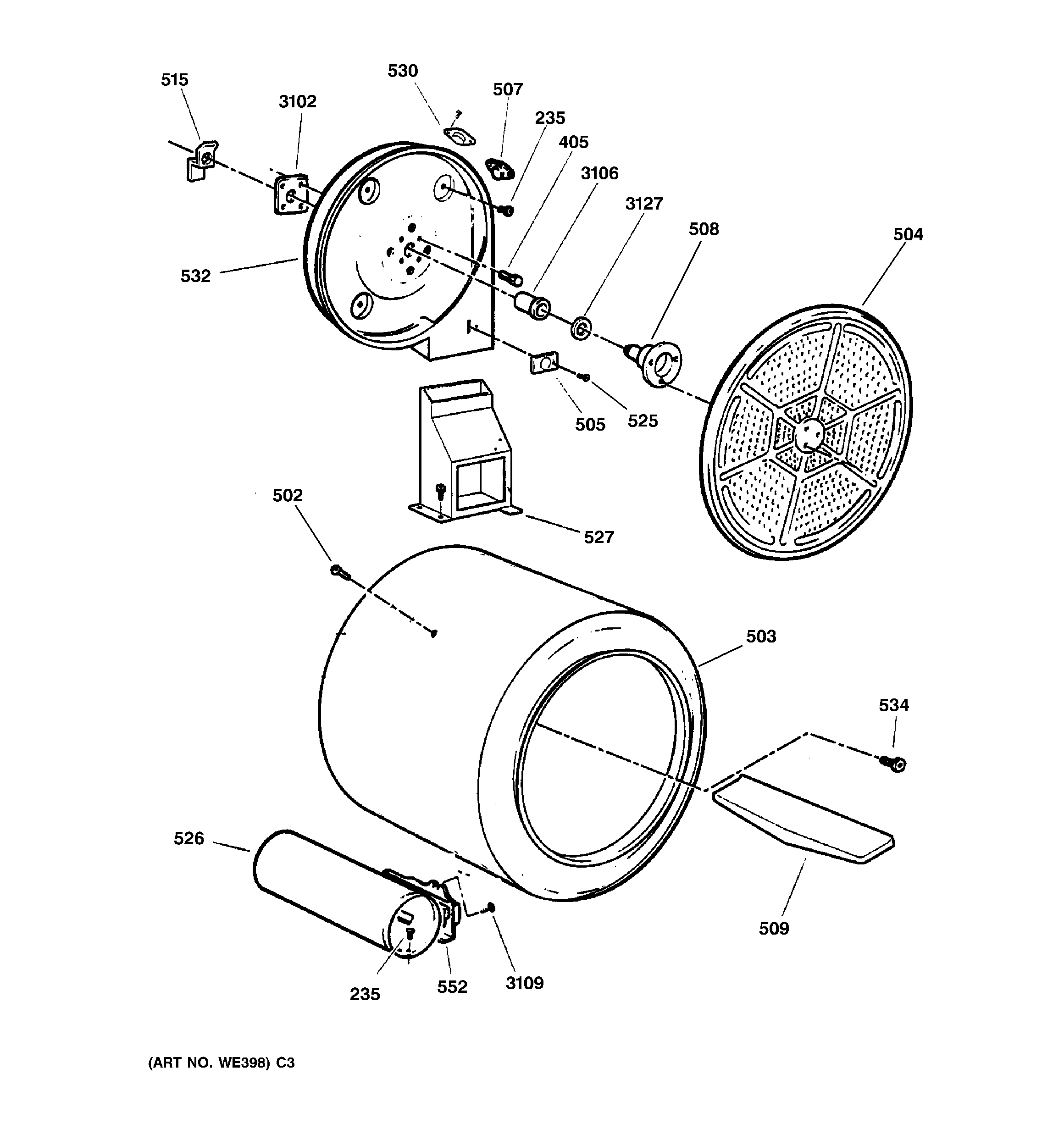 515
3102
530
507
235
405
3106
3127
508
504
532
505
525
502
527
503
534
526
509
235
552
3109

(ART NO. WE398) C3