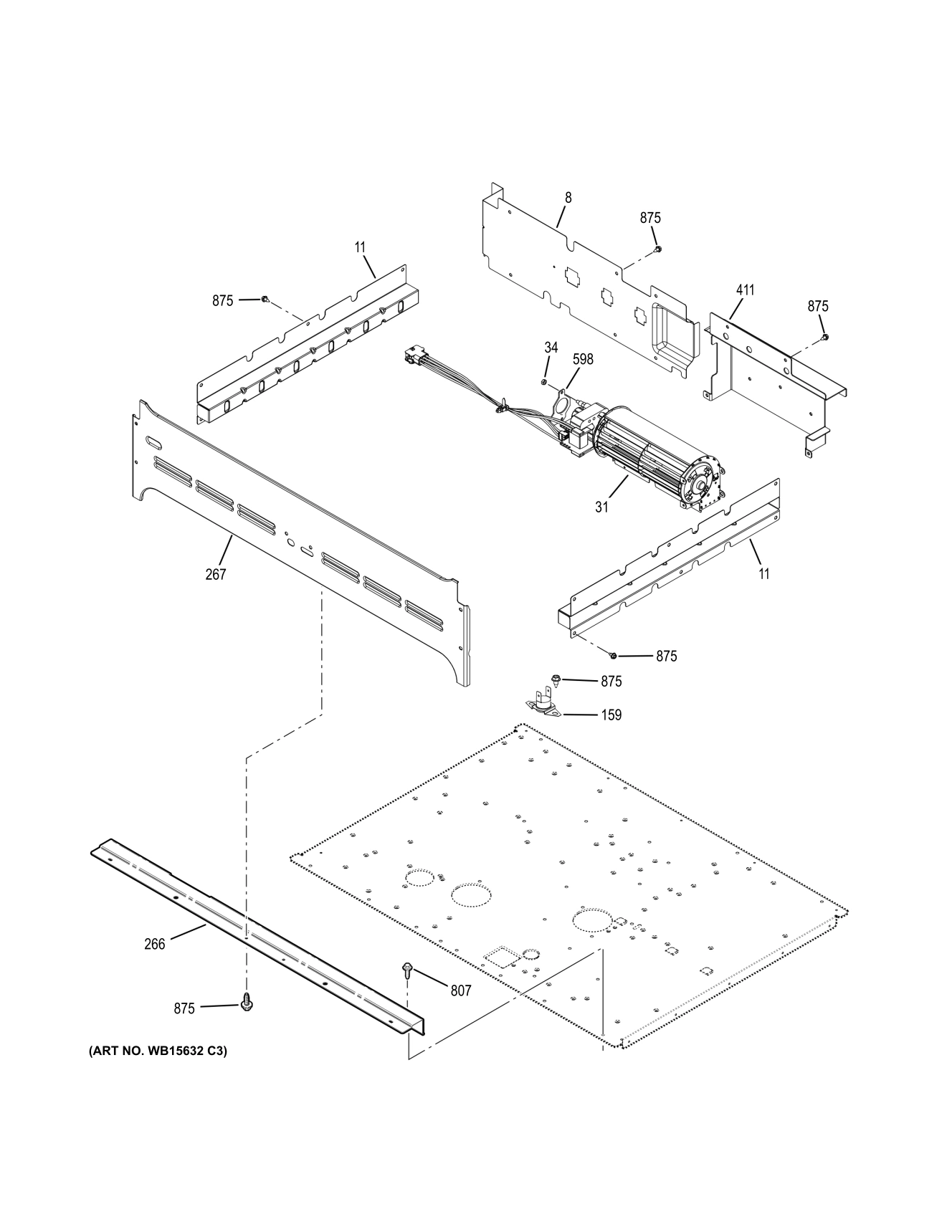 8
875
11
875
411
875
34
598
31
267
11
875
875
159
266
807
875
(ART NO. WB15632 C3)