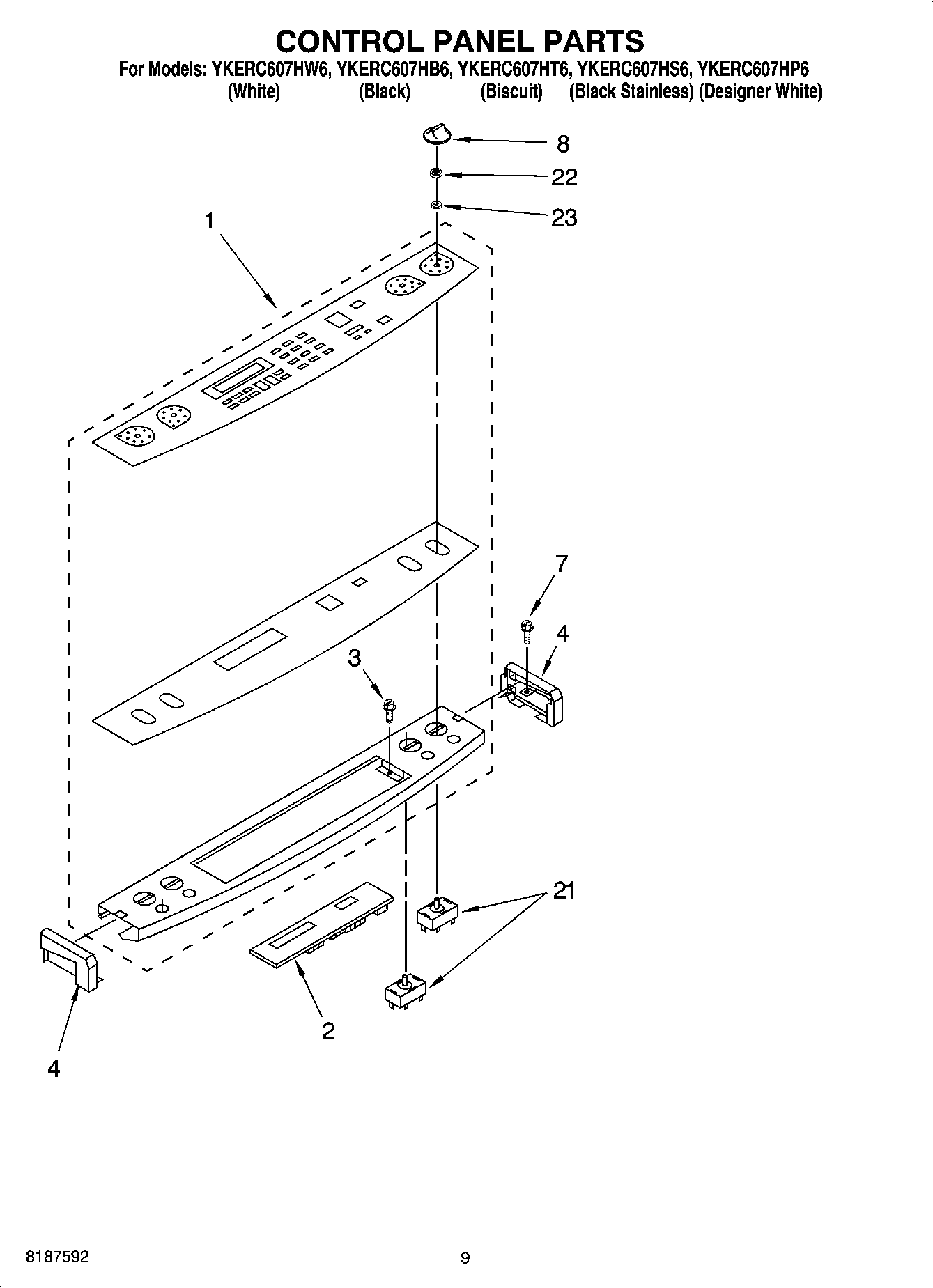 CONTROL PANEL PARTS

For Models: YKERC607HW6, YKERC607HB6, YKERC607HT6, YKERC607HS6, YKERC607HP6
(White) (Black) (Biscuit) (Black Stainless) (Designer White)

8
22
23
1
7
4
3
21
2
4

8187592

9