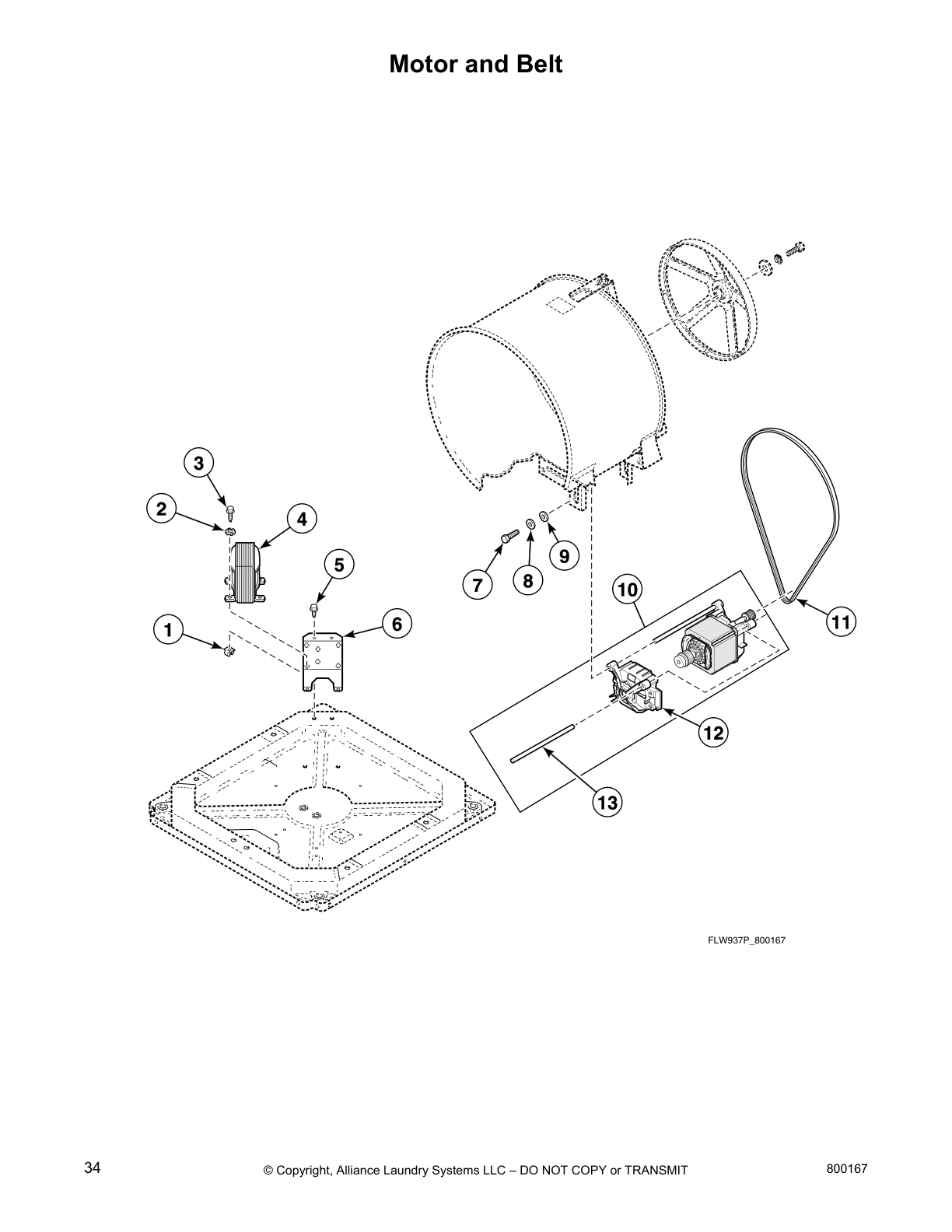 Motor and Belt

3
2
4
5
1
6
7
8
9
10
11
12
13

FLW937P_800167

34

© Copyright, Alliance Laundry Systems LLC – DO NOT COPY or TRANSMIT

800167