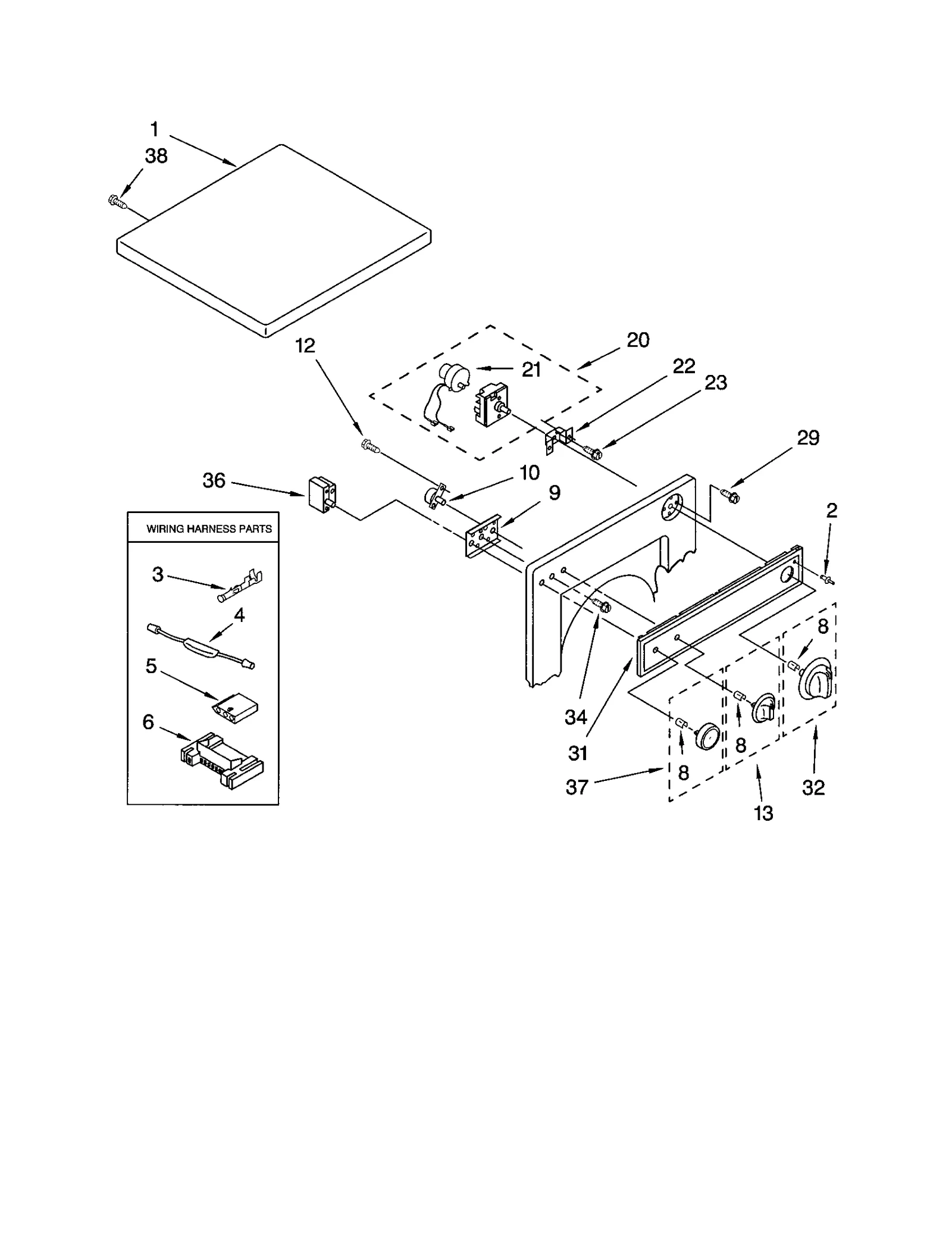 1
38
12
20
21
22
23
29
36
10
9
2
WIRING HARNESS PARTS
3
4
5
6
8
34
31
8
8
37
13
32