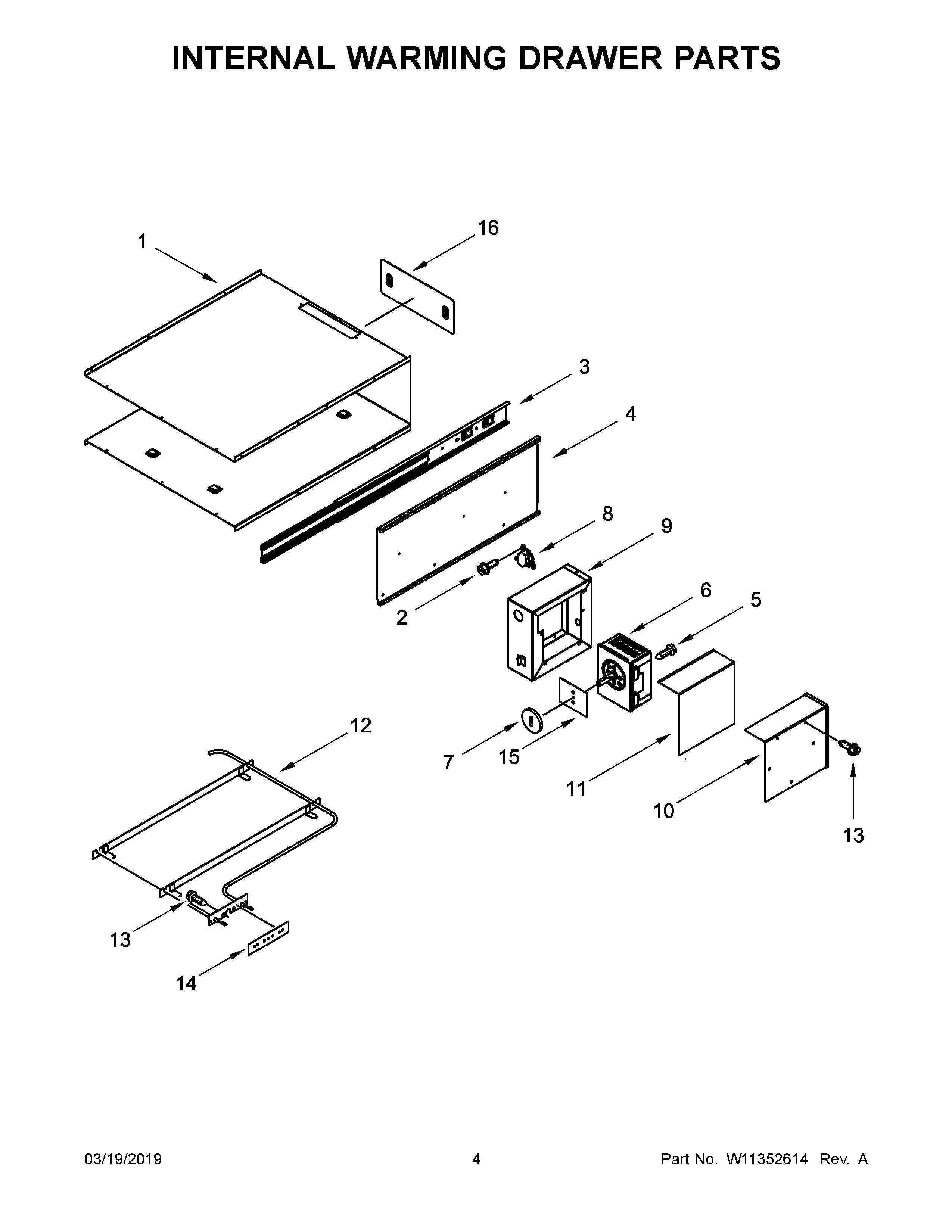 INTERNAL WARMING DRAWER PARTS

1

16

3

4

8

9

2

6

5

12

7

15

11

10

13

13

14

03/19/2019

4

Part No. W11352614 Rev. A